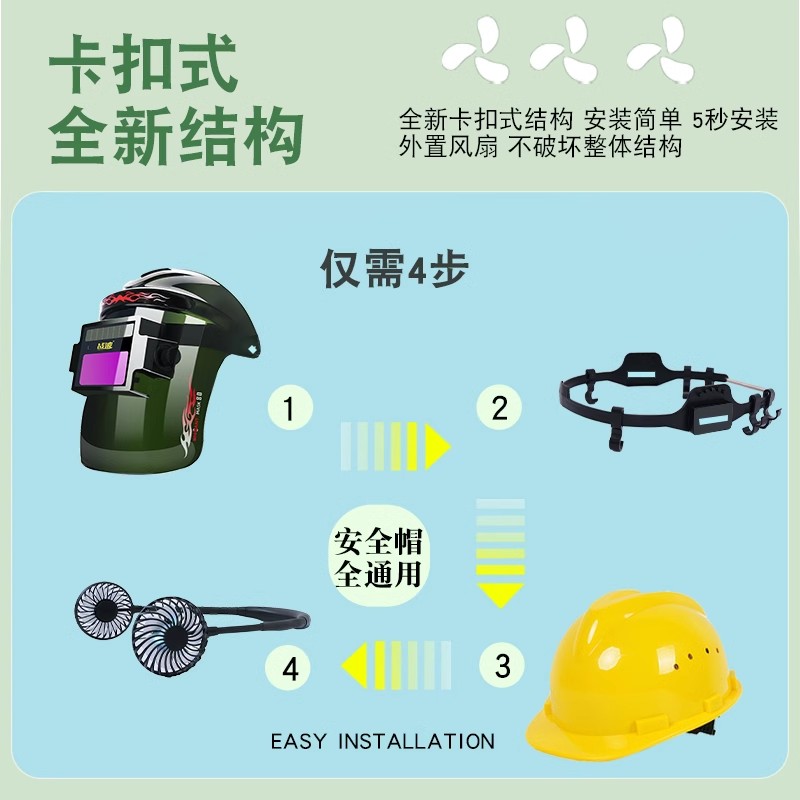 卡扣式
全新结构

全新卡扣式结构 安装简单 5秒安装
外置风扇 不破坏整体结构

仅需4步

1

2

安全帽
全通用

4

3

EASY INSTALLATION