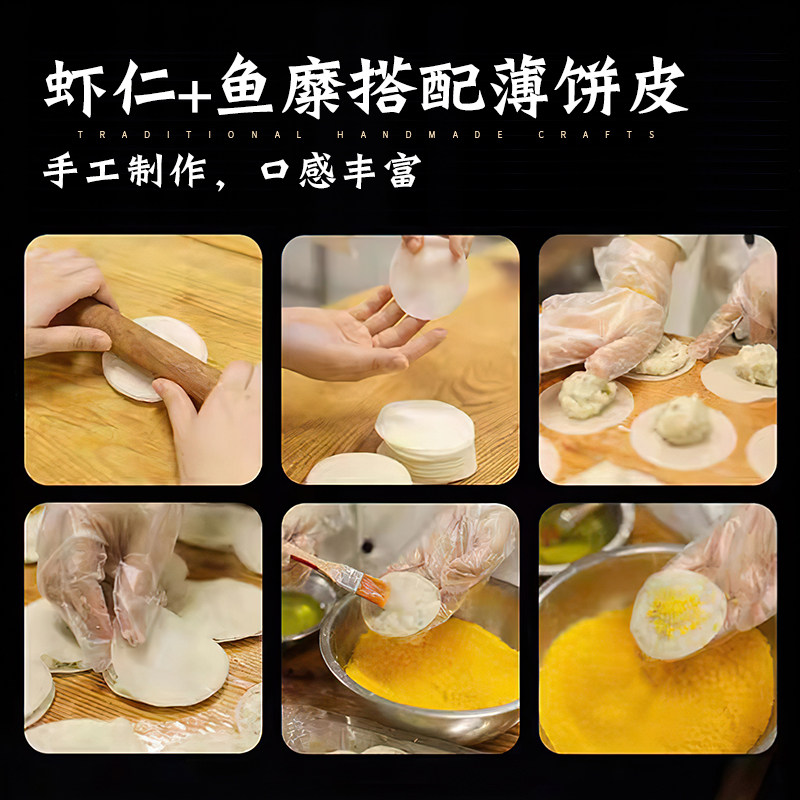 虾仁+鱼糜搭配薄饼皮

TRADITIONAL HANDMADE CRAFTS

手工制作，口感丰富