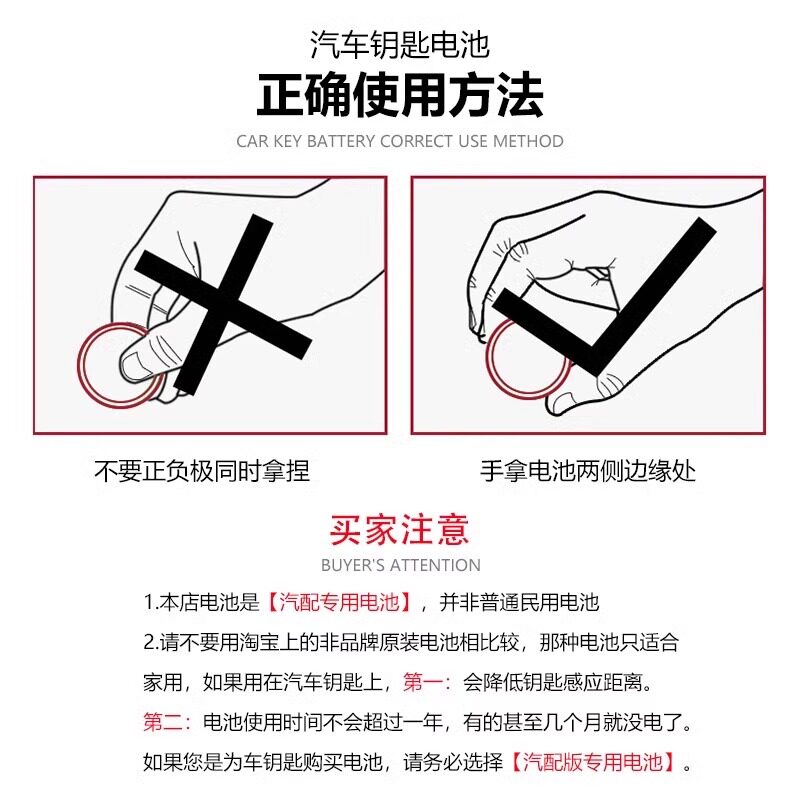 汽车钥匙电池
正确使用方法
CAR KEY BATTERY CORRECT USE METHOD

不要正负极同时拿捏

手拿电池两侧边缘处

买家注意
BUYER'S ATTENTION

1.本店电池是【汽配专用电池】，并非普通民用电池

2.请不要用淘宝上的非品牌原装电池相比较，那种电池只适合家用，如果用在汽车钥匙上，第一：会降低钥匙感应距离。第二：电池使用时间不会超过一年，有的甚至几个月就没电了。如果您是为车钥匙购买电池，请务必选择【汽配版专用电池】。