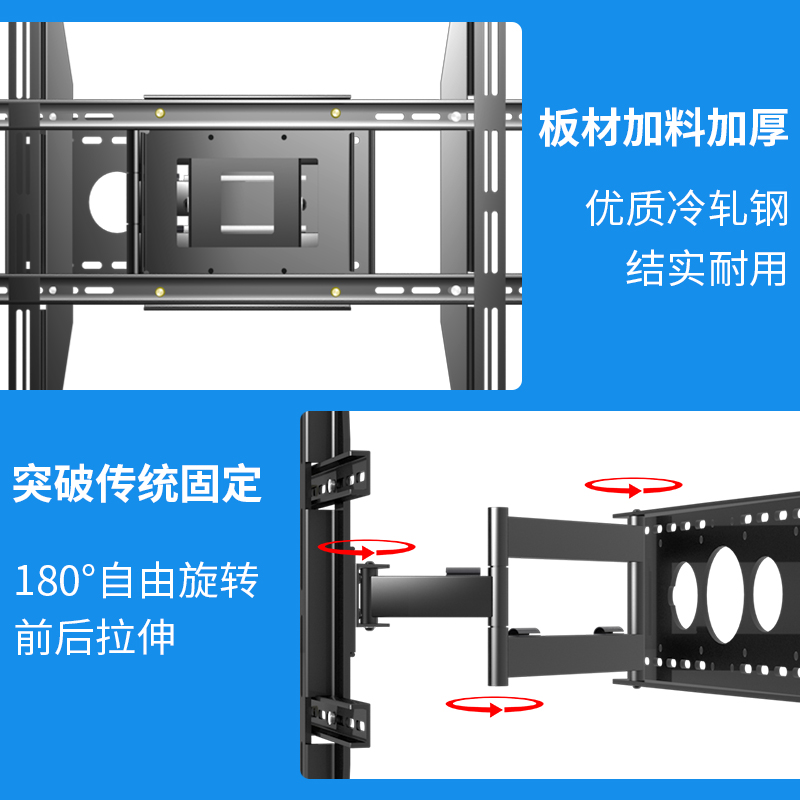 板材加料加厚

优质冷轧钢

结实耐用

突破传统固定

180°自由旋转

前后拉伸