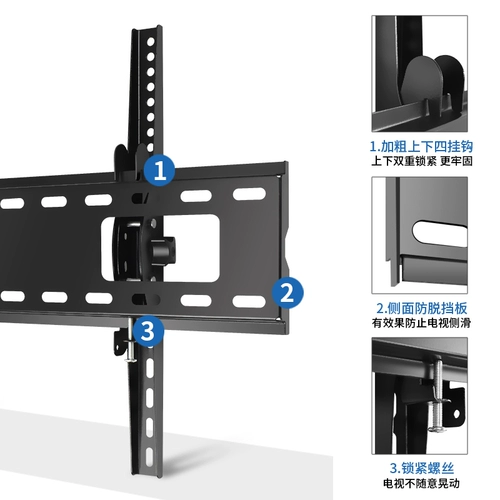 1

2

3

1.加粗上下四挂钩
上下双重锁紧 更牢固

2.侧面防脱挡板
有效果防止电视侧滑

3.锁紧螺丝
电视不随意晃动