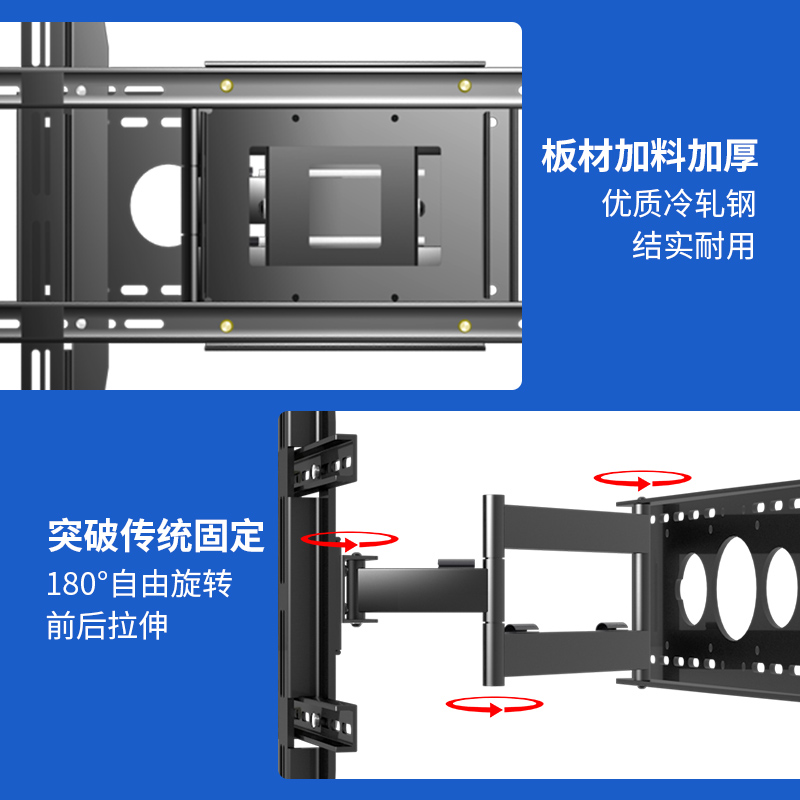 板材加料加厚
优质冷轧钢
结实耐用

突破传统固定
180°自由旋转
前后拉伸