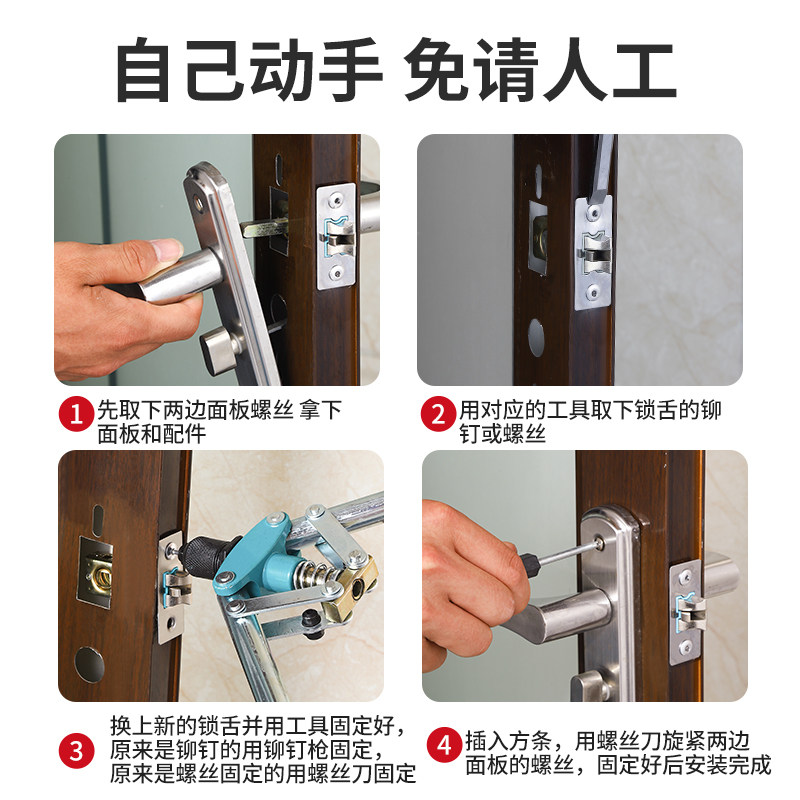 自己动手 免请人工

1 先取下两边面板螺丝 拿下面板和配件

2 用对应的工具取下锁舌的铆钉或螺丝

3 换上新的锁舌并用工具固定好，原来是铆钉的用铆钉枪固定，原来是螺丝固定的用螺丝刀固定

4 插入方条，用螺丝刀旋紧两边面板的螺丝，固定好后安装完成