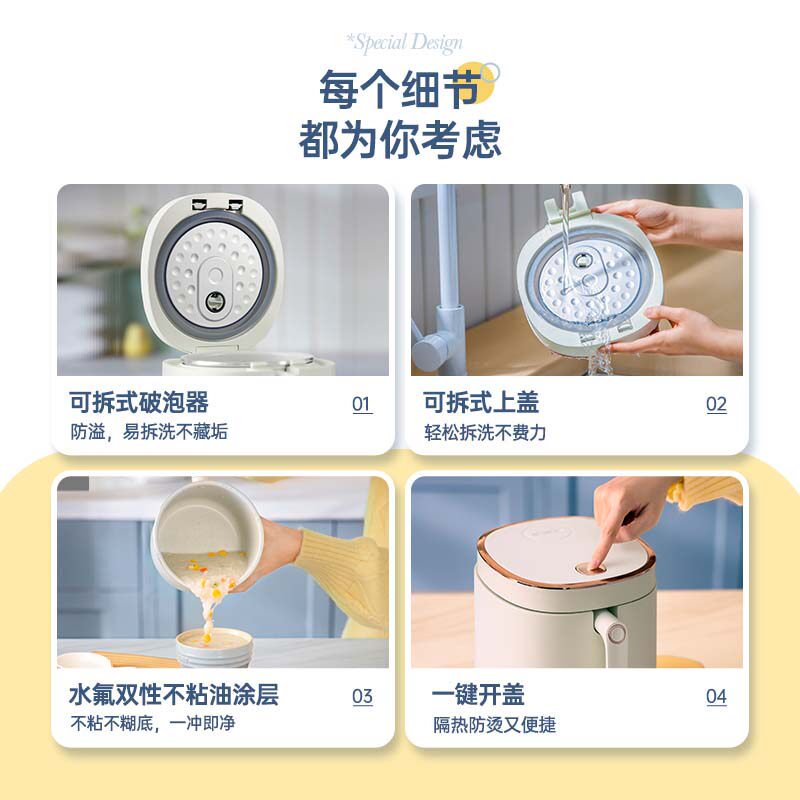 *Special Design

每个细节
都为你考虑

可拆式破泡器
01
防溢，易拆洗不藏垢

可拆式上盖
02
轻松拆洗不费力

水氟双性不粘油涂层
03
不粘不糊底，一冲即净

一键开盖
04
隔热防烫又便捷