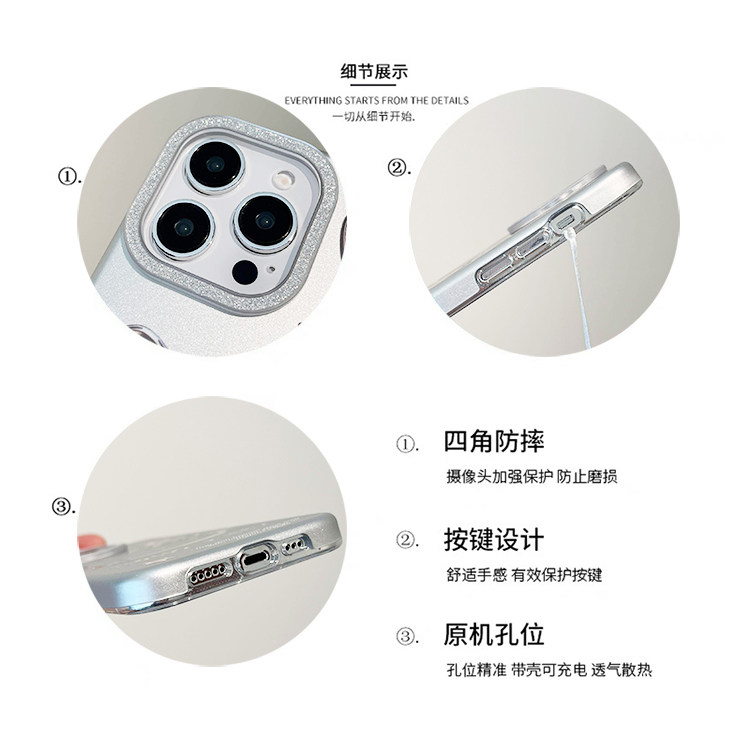 细节展示
EVERYTHING STARTS FROM THE DETAILS
一切从细节开始.

①.

②.

③.

①. 四角防摔
摄像头加强保护 防止磨损

②. 按键设计
舒适手感 有效保护按键

③. 原机孔位
孔位精准 带壳可充电 透气散热