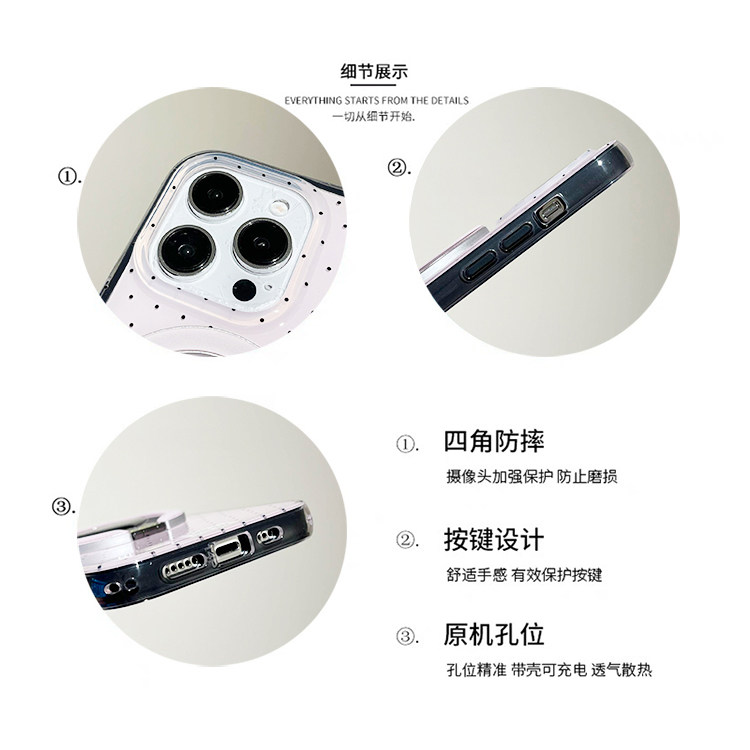 细节展示

EVERYTHING STARTS FROM THE DETAILS

一切从细节开始.

①.

②.

③.

①. 四角防摔

摄像头加强保护 防止磨损

②. 按键设计

舒适手感 有效保护按键

③. 原机孔位

孔位精准 带壳可充电 透气散热