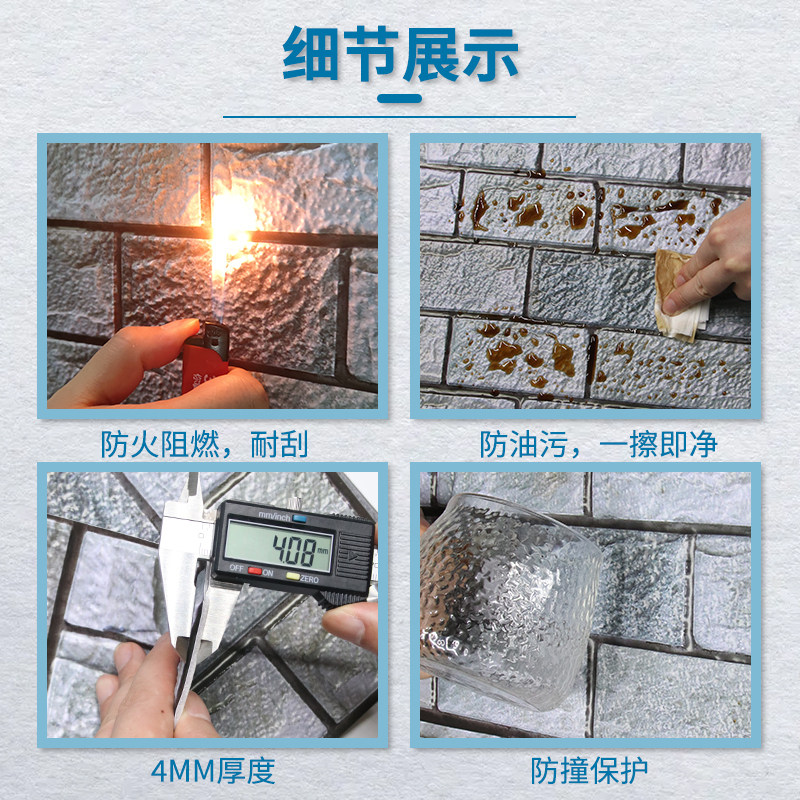 细节展示

防火阻燃，耐刮

防油污，一擦即净

mm/inch
4.08 mm
OFF ON ZERO

4MM厚度

防撞保护