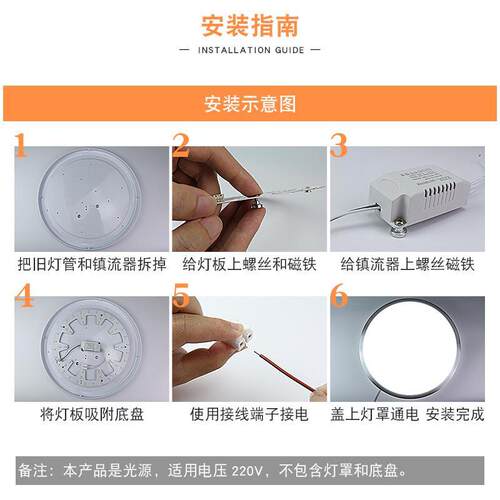 安装指南

— INSTALLATION GUIDE —

安装示意图

1
把旧灯管和镇流器拆掉

2
给灯板上螺丝和磁铁

3
给镇流器上螺丝磁铁

4
将灯板吸附底盘

5
使用接线端子接电

6
盖上灯罩通电 安装完成

备注：本产品是光源，适用电压 220V，不包含灯罩和底盘。