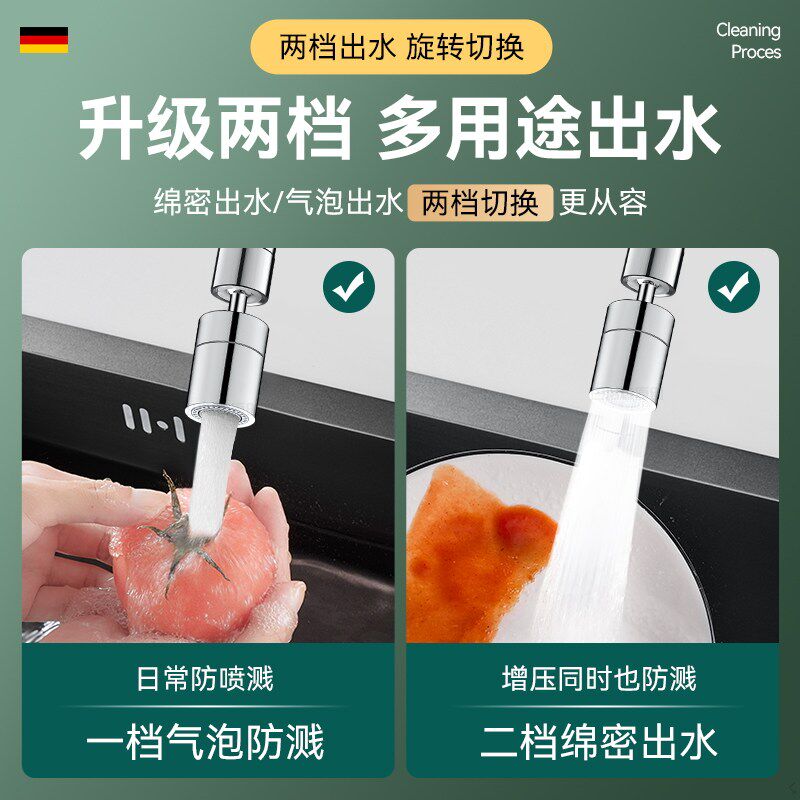 两档出水 旋转切换

Cleaning Proces

升级两档 多用途出水

绵密出水/气泡出水 两档切换 更从容

日常防喷溅

一档气泡防溅

增压同时也防溅

二档绵密出水