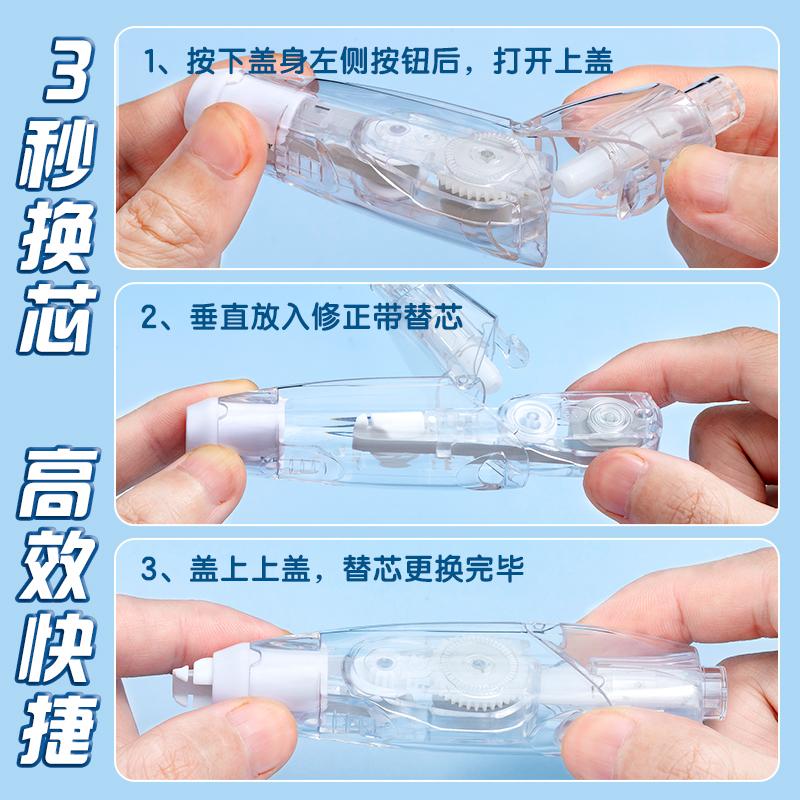 3秒换芯

高效快捷

1、按下盖身左侧按钮后，打开上盖

2、垂直放入修正带替芯

3、盖上上盖，替芯更换完毕