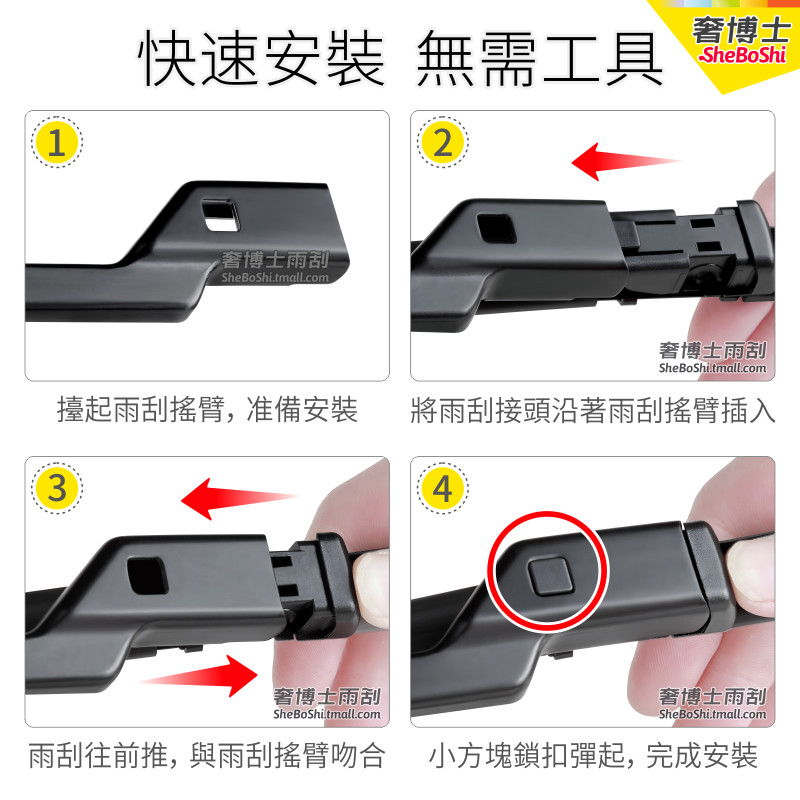 快速安裝 無需工具

奢博士
SheBoShi

1
奢博士雨刮
SheBoShi.tmall.com
擡起雨刮搖臂，准備安裝

2
奢博士雨刮
SheBoShi.tmall.com
將雨刮接頭沿著雨刮搖臂插入

3
奢博士雨刮
SheBoShi.tmall.com
雨刮往前推，與雨刮搖臂吻合

4
奢博士雨刮
SheBoShi.tmall.com
小方塊鎖扣彈起，完成安裝