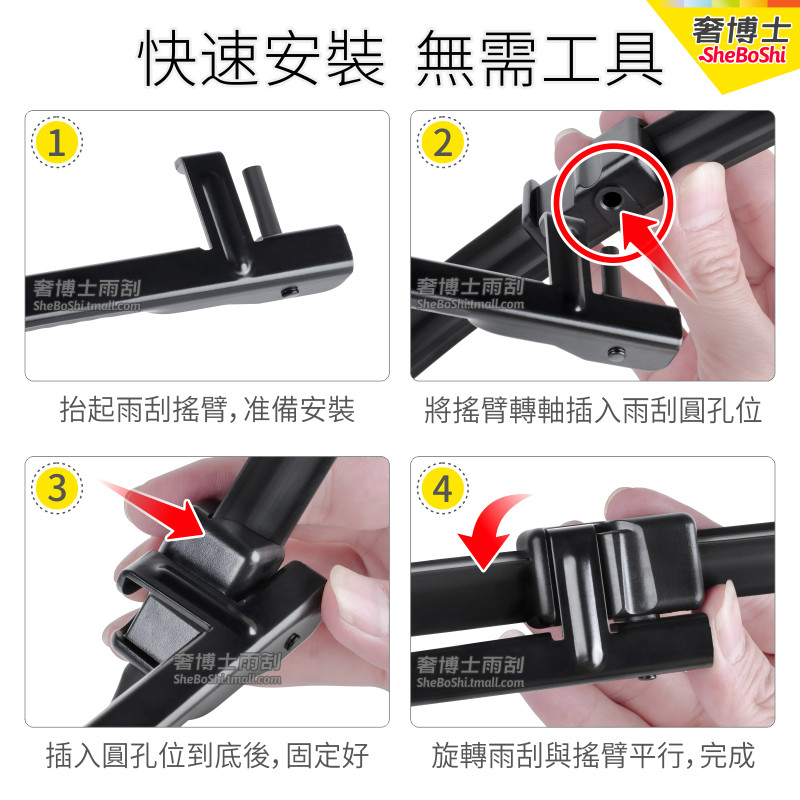 快速安裝 無需工具

奢博士
SheBoShi

1

奢博士雨刮
SheBoShi.tmall.com

抬起雨刮搖臂,准備安裝

2

奢博士雨刮
SheBoShi.tmall.com

將搖臂轉軸插入雨刮圓孔位

3

奢博士雨刮
SheBoShi.tmall.com

插入圓孔位到底後,固定好

4

奢博士雨刮
SheBoShi.tmall.com

旋轉雨刮與搖臂平行,完成