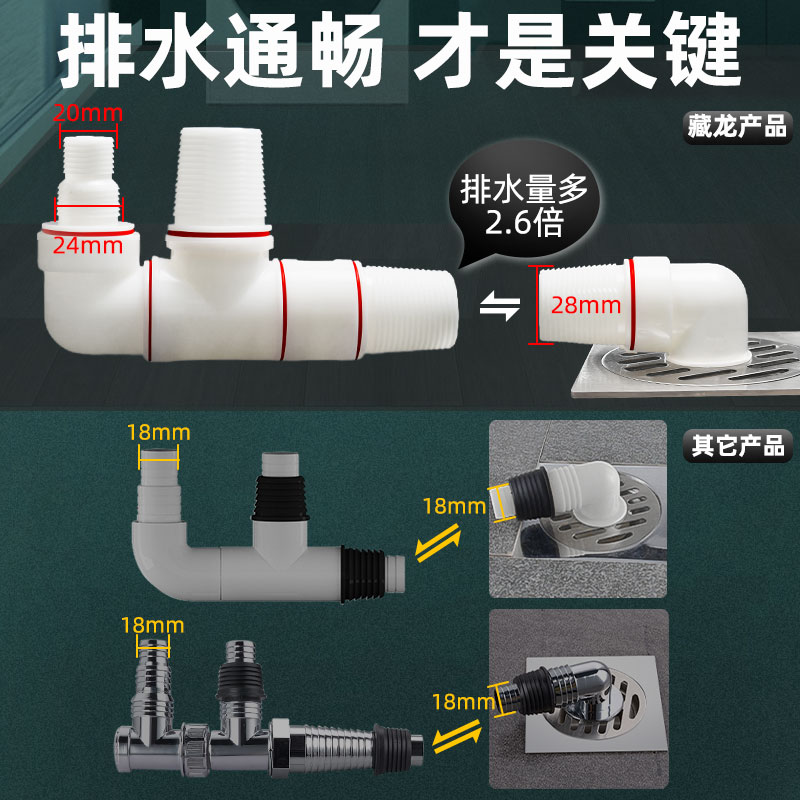 排水通畅 才是关键

藏龙产品

20mm

24mm

排水量多
2.6倍

28mm

其它产品

18mm

18mm

18mm

18mm