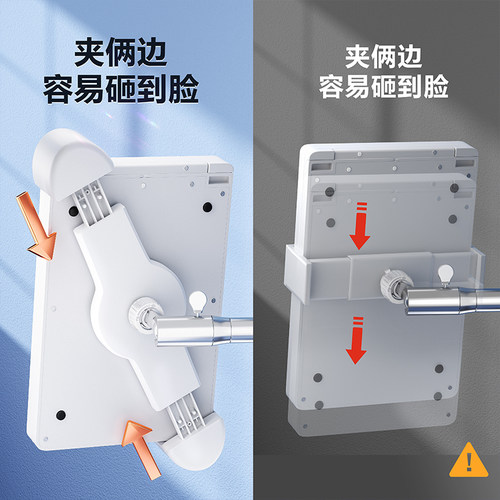 夹俩边
容易砸到脸

夹俩边
容易砸到脸

!