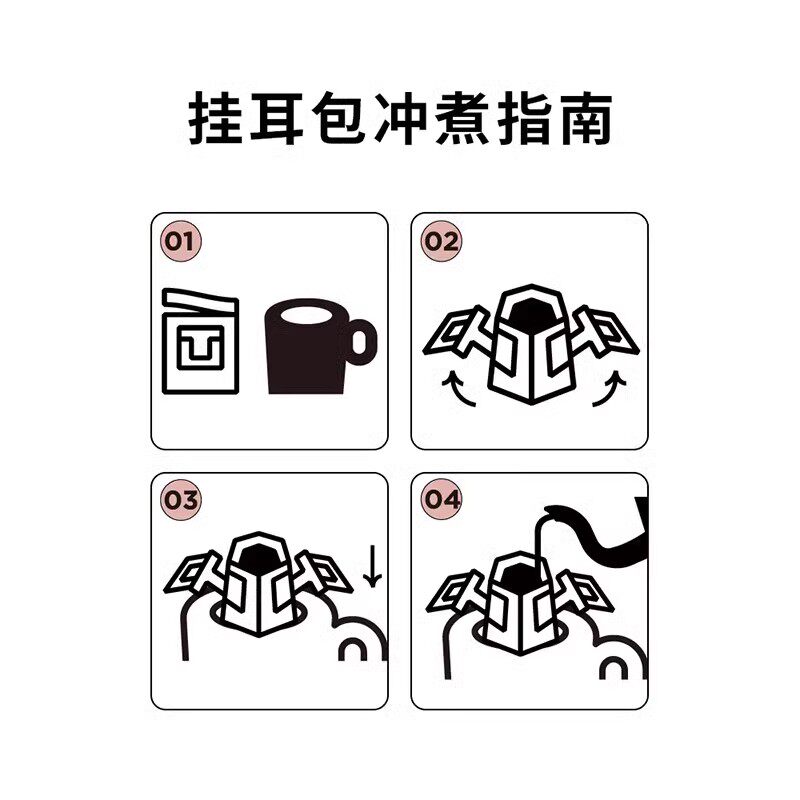 挂耳包冲煮指南

01

02

03

04