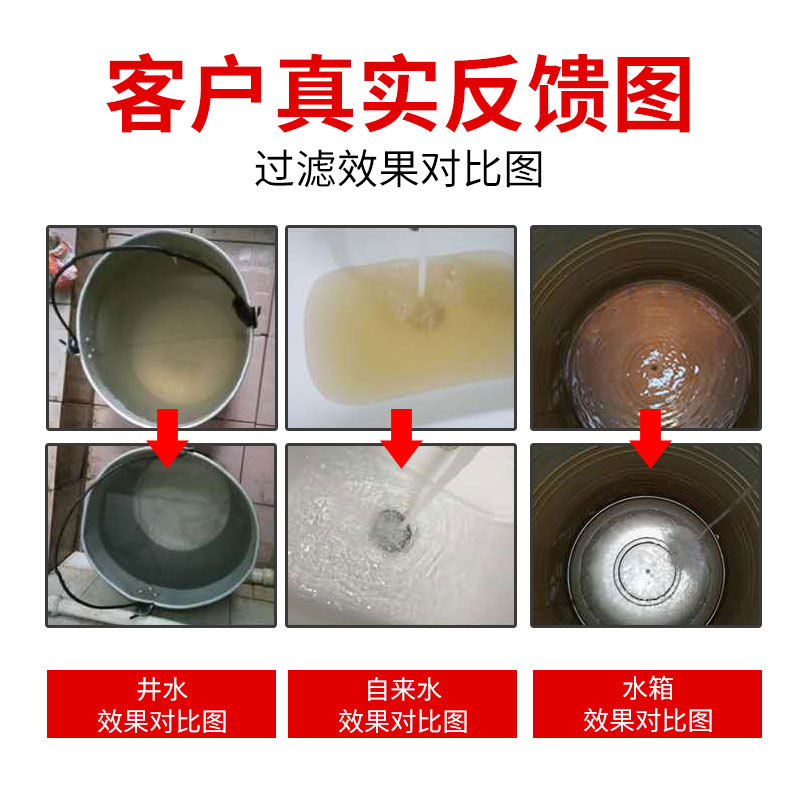 客户真实反馈图

过滤效果对比图

井水
效果对比图

自来水
效果对比图

水箱
效果对比图