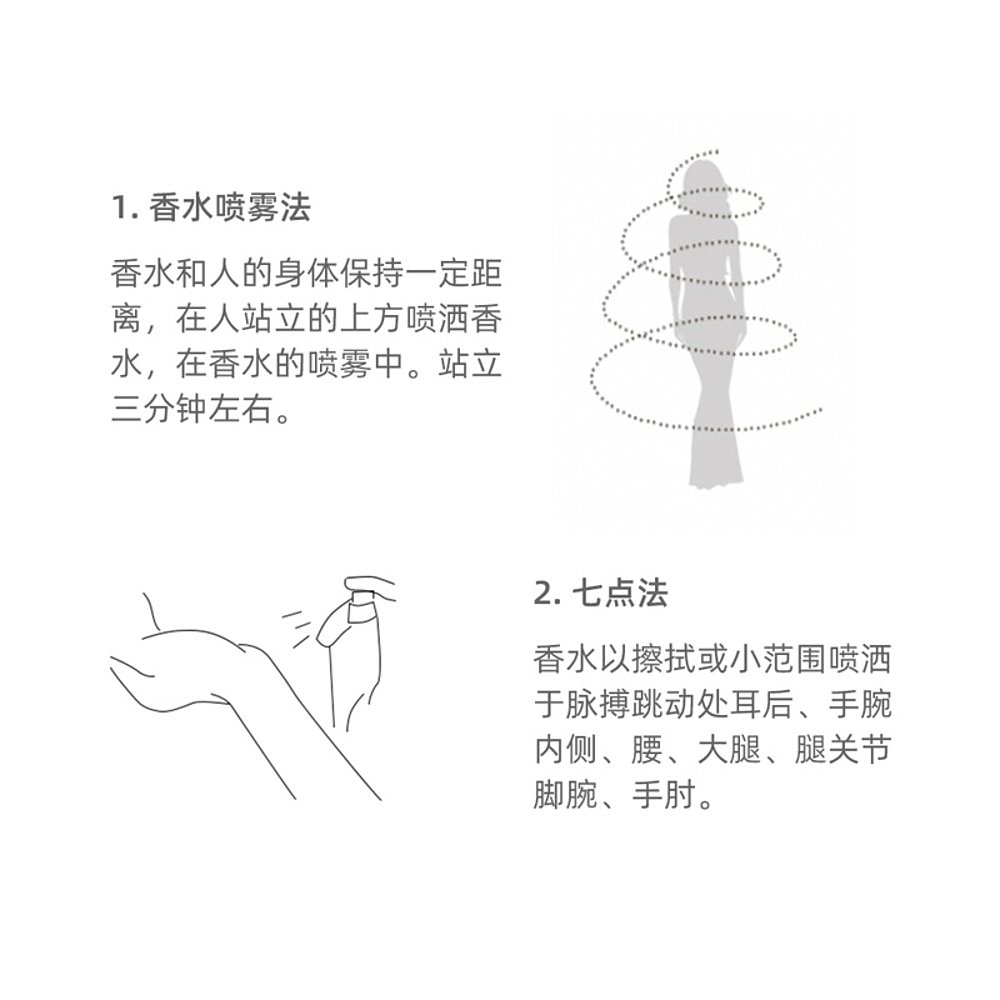 1. 香水喷雾法

香水和人的身体保持一定距离，在人站立的上方喷洒香水，在香水的喷雾中。站立三分钟左右。

2. 七点法

香水以擦拭或小范围喷洒于脉搏跳动处耳后、手腕内侧、腰、大腿、腿关节脚腕、手肘。