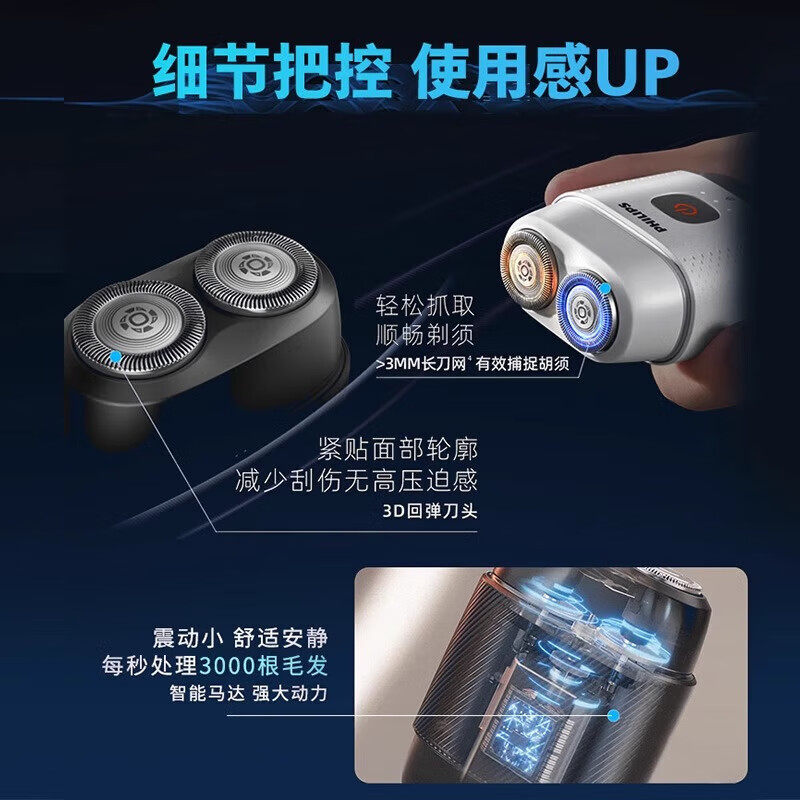 细节把控 使用感UP

PHILIPS

轻松抓取
顺畅剃须
>3MM长刀网⁴ 有效捕捉胡须

紧贴面部轮廓
减少刮伤无高压迫感
3D回弹刀头

震动小 舒适安静
每秒处理3000根毛发
智能马达 强大动力