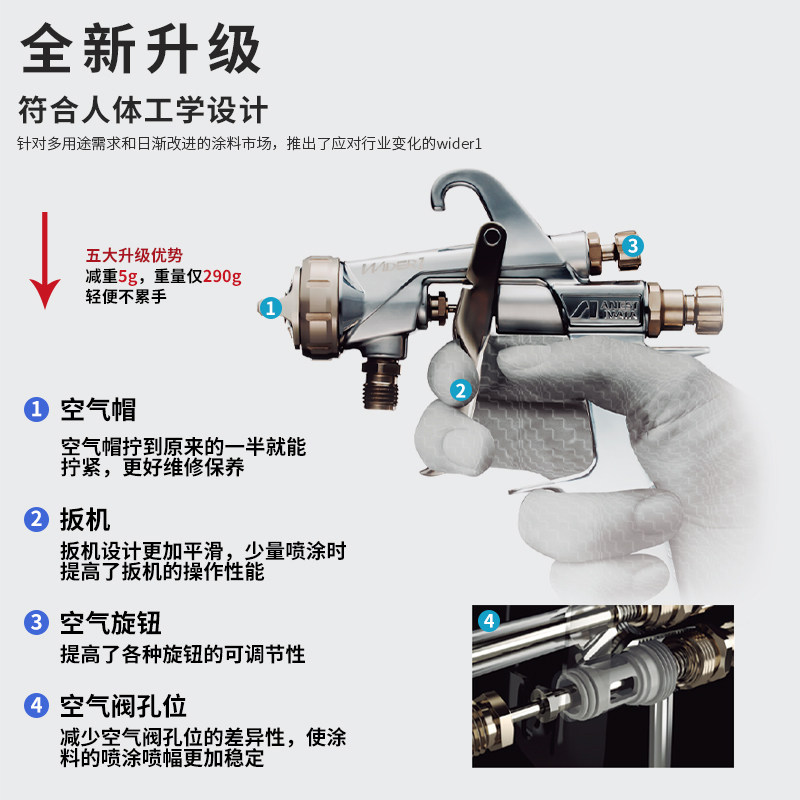 全新升级

符合人体工学设计

针对多用途需求和日渐改进的涂料市场，推出了应对行业变化的wider1

五大升级优势
减重5g，重量仅290g
轻便不累手

WIDER1

ANEST IWATA

1
2
3

1 空气帽
空气帽拧到原来的一半就能拧紧，更好维修保养

2 扳机
扳机设计更加平滑，少量喷涂时提高了扳机的操作性能

3 空气旋钮
提高了各种旋钮的可调节性

4 空气阀孔位
减少空气阀孔位的差异性，使涂料的喷涂喷幅更加稳定

4