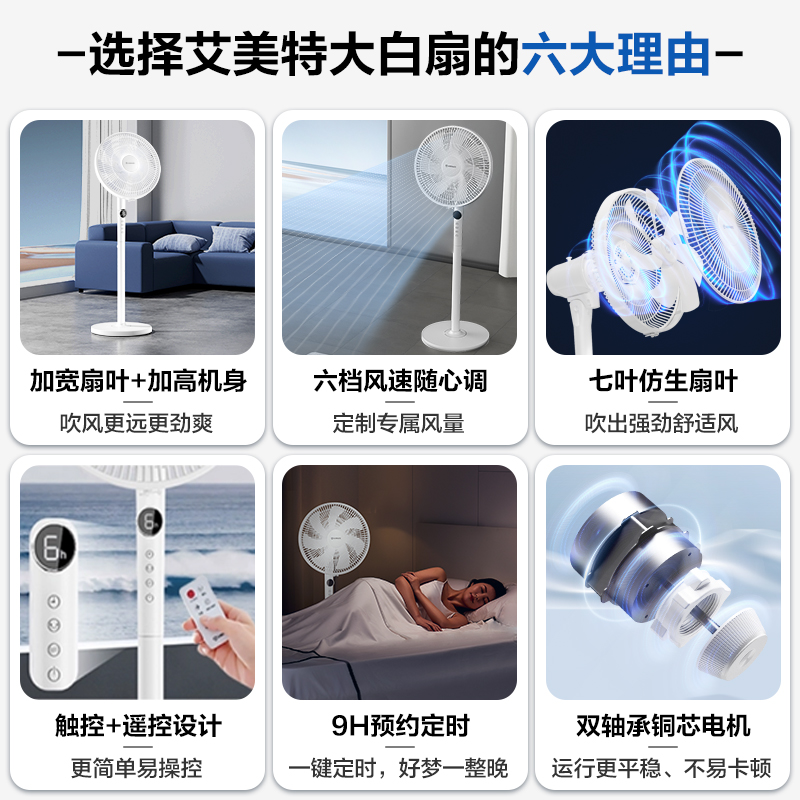 —选择艾美特大白扇的六大理由—

加宽扇叶+加高机身
吹风更远更劲爽

六档风速随心调
定制专属风量

七叶仿生扇叶
吹出强劲舒适风

6h

触控+遥控设计
更简单易操控

9H预约定时
一键定时，好梦一整晚

双轴承铜芯电机
运行更平稳、不易卡顿