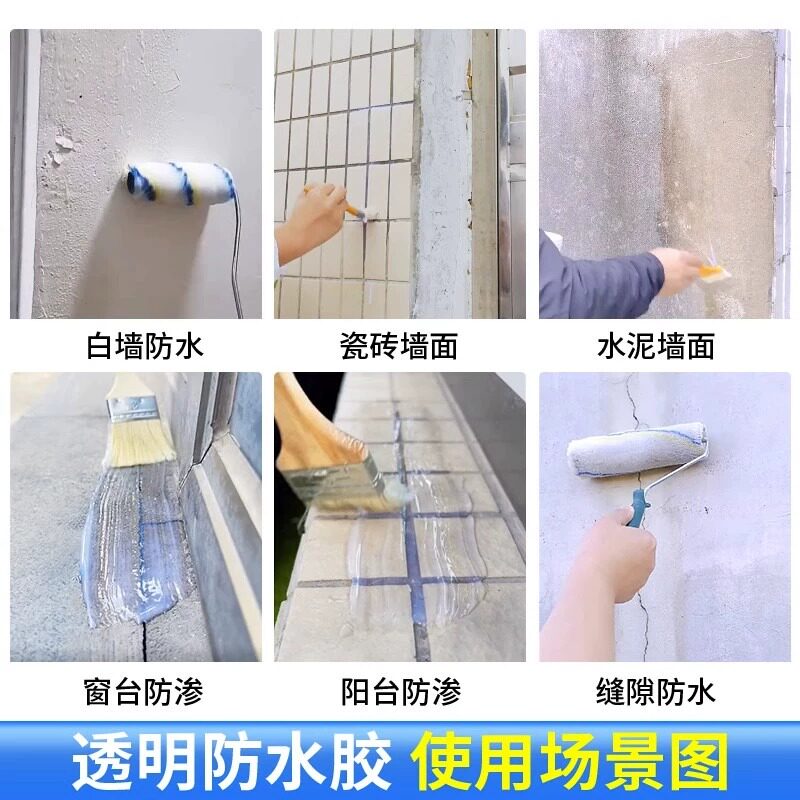 白墙防水

瓷砖墙面

水泥墙面

窗台防渗

阳台防渗

缝隙防水

透明防水胶 使用场景图