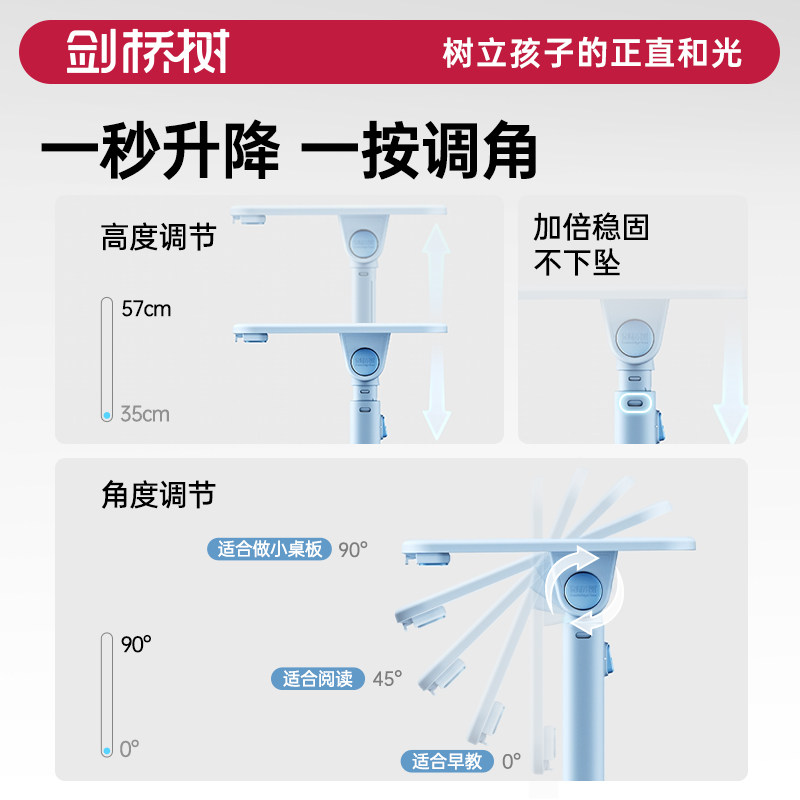 剑桥树

树立孩子的正直和光

一秒升降 一按调角

高度调节

57cm

35cm

加倍稳固
不下坠

角度调节

适合做小桌板 90°

90°

适合阅读 45°

0°

适合早教 0°