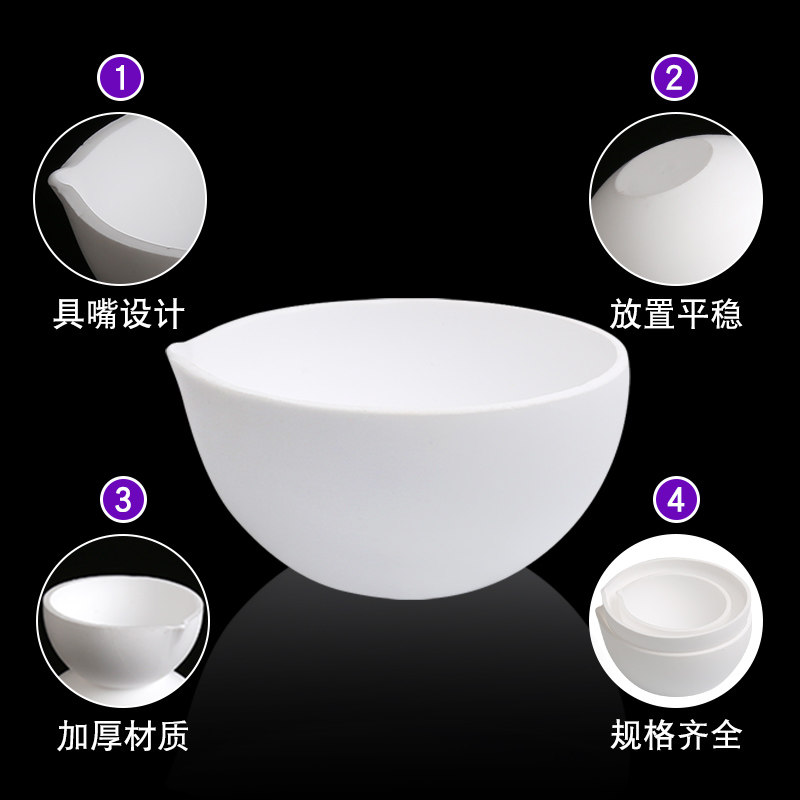 1
具嘴设计

2
放置平稳

3
加厚材质

4
规格齐全