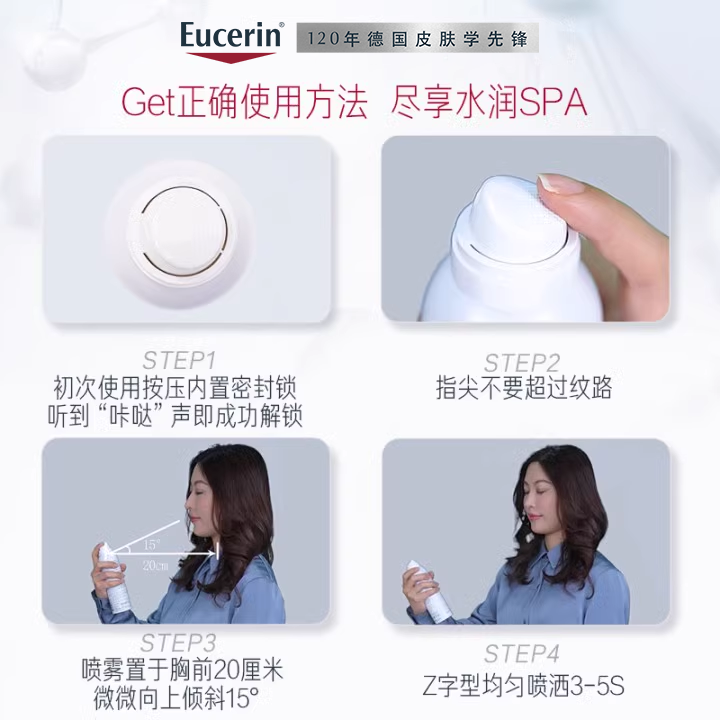 Eucerin® 120年德国皮肤学先锋

Get正确使用方法 尽享水润SPA

STEP1
初次使用按压内置密封锁
听到“咔哒”声即成功解锁

STEP2
指尖不要超过纹路

15°
20cm

STEP3
喷雾置于胸前20厘米
微微向上倾斜15°

STEP4
Z字型均匀喷洒3-5S