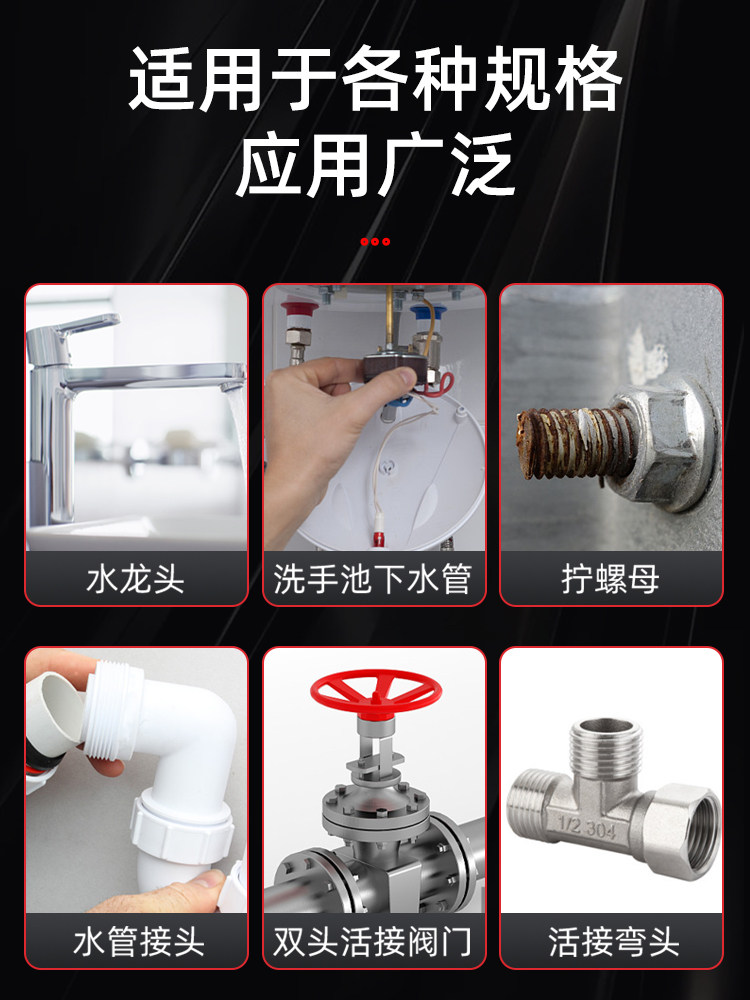 适用于各种规格
应用广泛

水龙头

洗手池下水管

拧螺母

水管接头

双头活接阀门

1/2 304

活接弯头