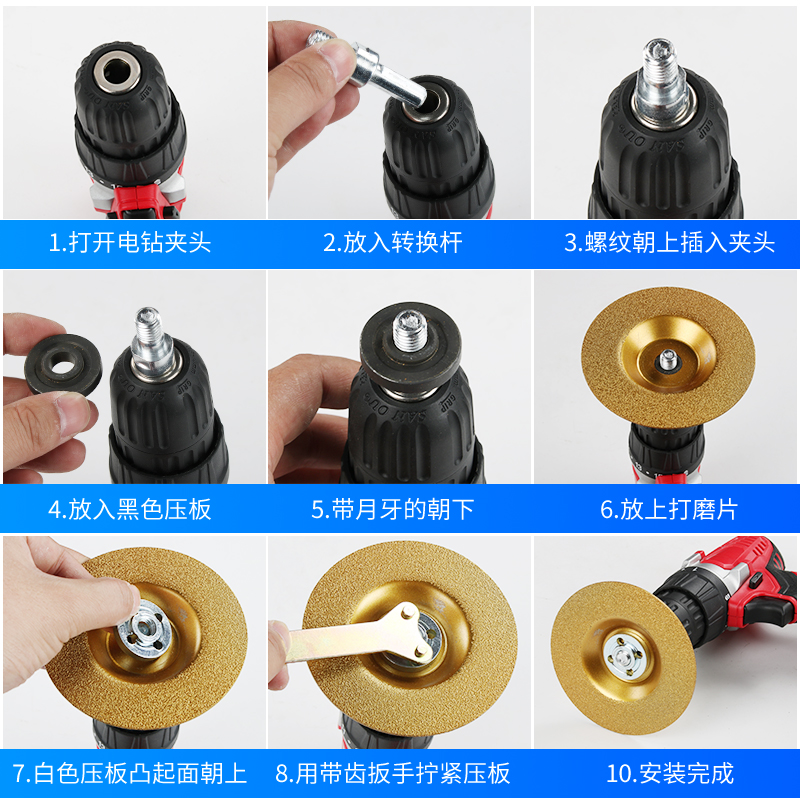 1.打开电钻夹头

2.放入转换杆

3.螺纹朝上插入夹头

4.放入黑色压板

5.带月牙的朝下

6.放上打磨片

7.白色压板凸起面朝上

8.用带齿扳手拧紧压板

10.安装完成