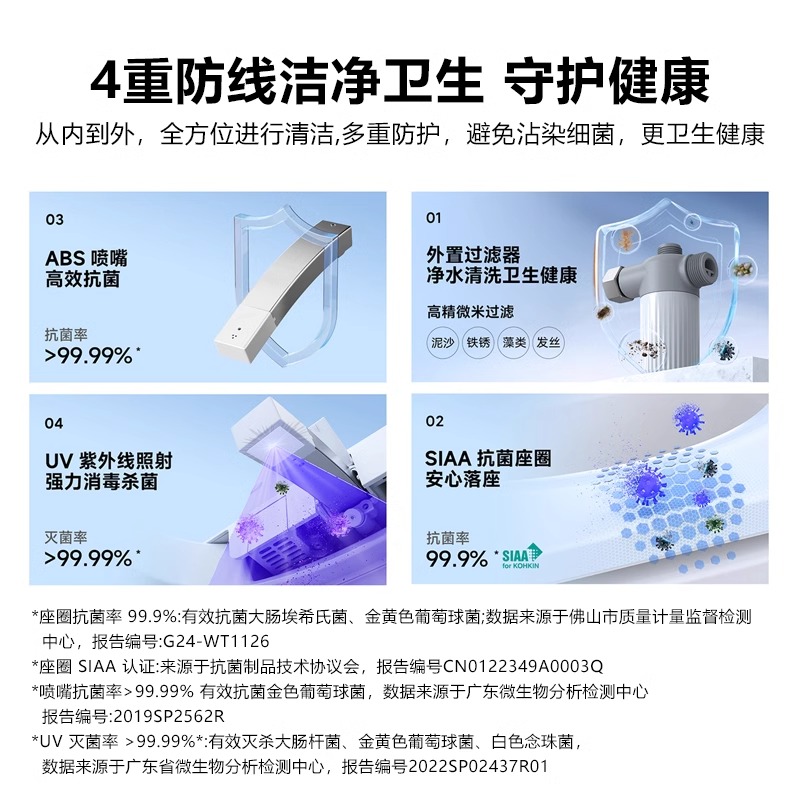 4重防线洁净卫生 守护健康

从内到外，全方位进行清洁,多重防护，避免沾染细菌，更卫生健康

03

ABS 喷嘴
高效抗菌

抗菌率
>99.99%*

01

外置过滤器
净水清洗卫生健康

高精微米过滤

泥沙 铁锈 藻类 发丝

04

UV 紫外线照射
强力消毒杀菌

灭菌率
>99.99%*

02

SIAA 抗菌座圈
安心落座

抗菌率
99.9%*

SIAA
for KOHKIN

*座圈抗菌率 99.9%:有效抗菌大肠埃希氏菌、金黄色葡萄球菌;数据来源于佛山市质量计量监督检测中心，报告编号:G24-WT1126

*座圈 SIAA 认证:来源于抗菌制品技术协议会，报告编号CN0122349A0003Q

*喷嘴抗菌率>99.99% 有效抗菌金色葡萄球菌，数据来源于广东微生物分析检测中心 报告编号:2019SP2562R

*UV 灭菌率 >99.99%*:有效灭杀大肠杆菌、金黄色葡萄球菌、白色念珠菌，数据来源于广东省微生物分析检测中心，报告编号2022SP02437R01