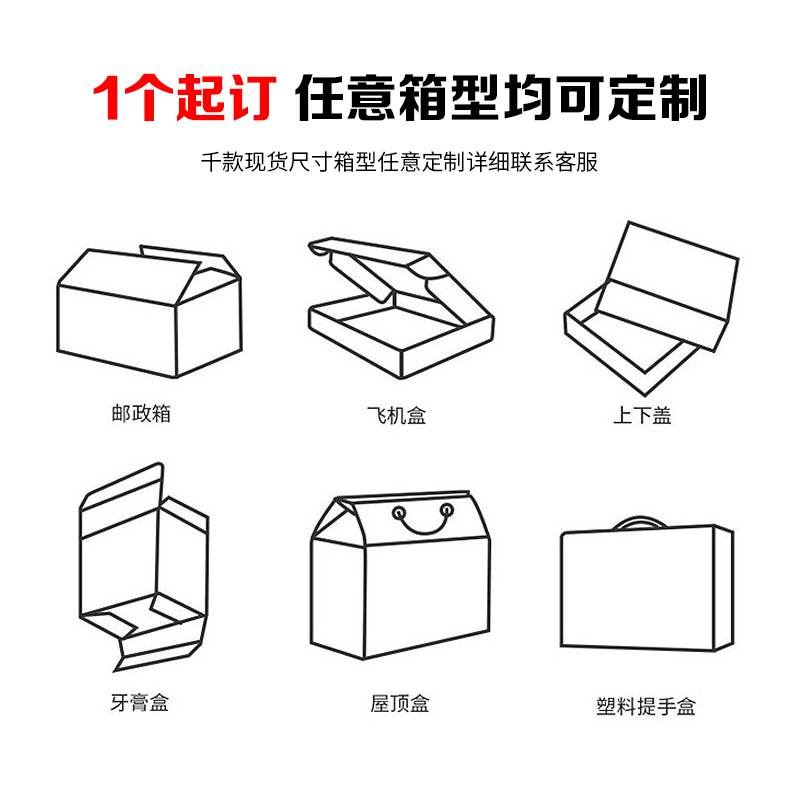 1个起订 任意箱型均可定制

千款现货尺寸箱型任意定制详细联系客服

邮政箱

飞机盒

上下盖

牙膏盒

屋顶盒

塑料提手盒