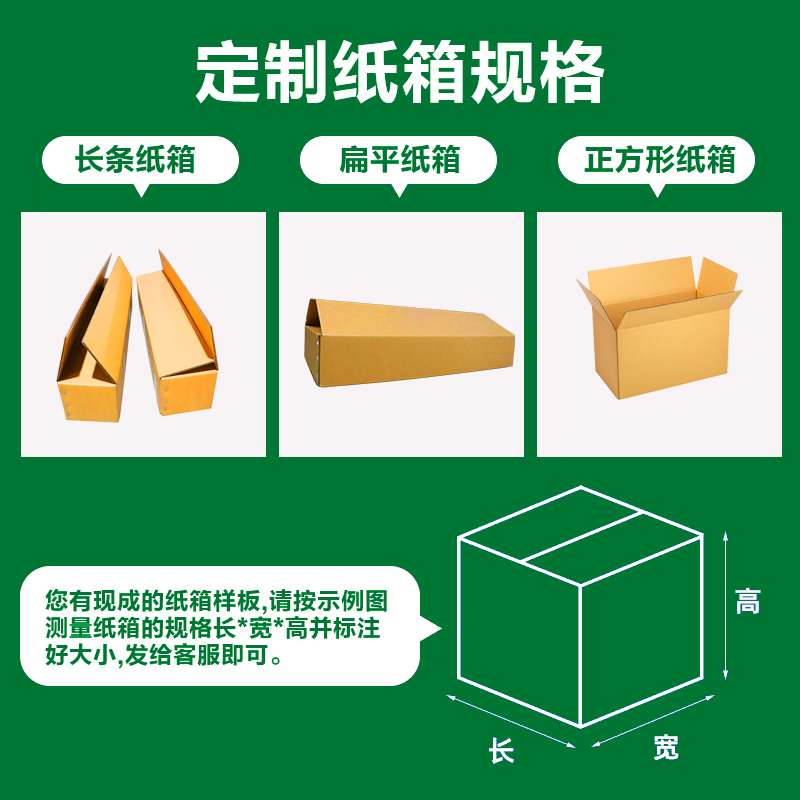 定制纸箱规格

长条纸箱

扁平纸箱

正方形纸箱

您有现成的纸箱样板,请按示例图测量纸箱的规格长*宽*高并标注好大小,发给客服即可。

高

长

宽