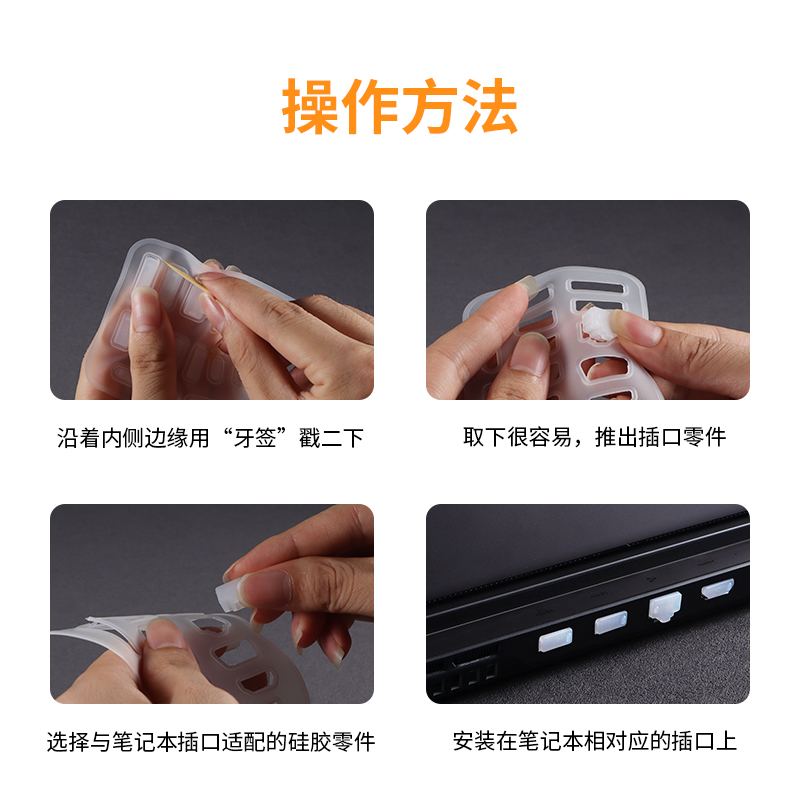 操作方法

沿着内侧边缘用“牙签”戳二下

取下很容易，推出插口零件

选择与笔记本插口适配的硅胶零件

安装在笔记本相对应的插口上