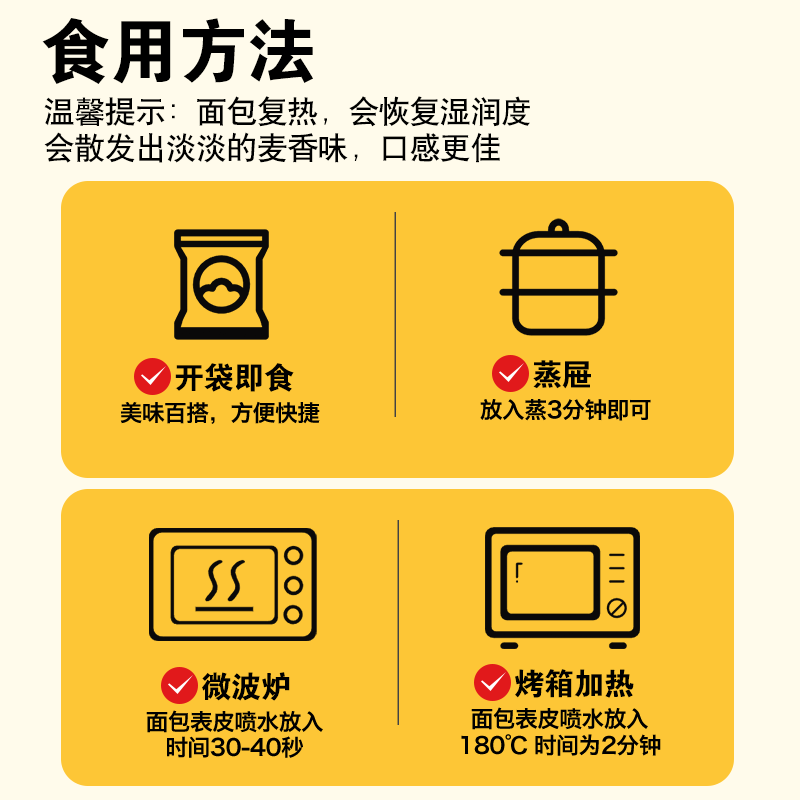 食用方法

温馨提示：面包复热，会恢复湿润度
会散发出淡淡的麦香味，口感更佳

开袋即食
美味百搭，方便快捷

蒸屉
放入蒸3分钟即可

微波炉
面包表皮喷水放入
时间30-40秒

烤箱加热
面包表皮喷水放入
180℃ 时间为2分钟