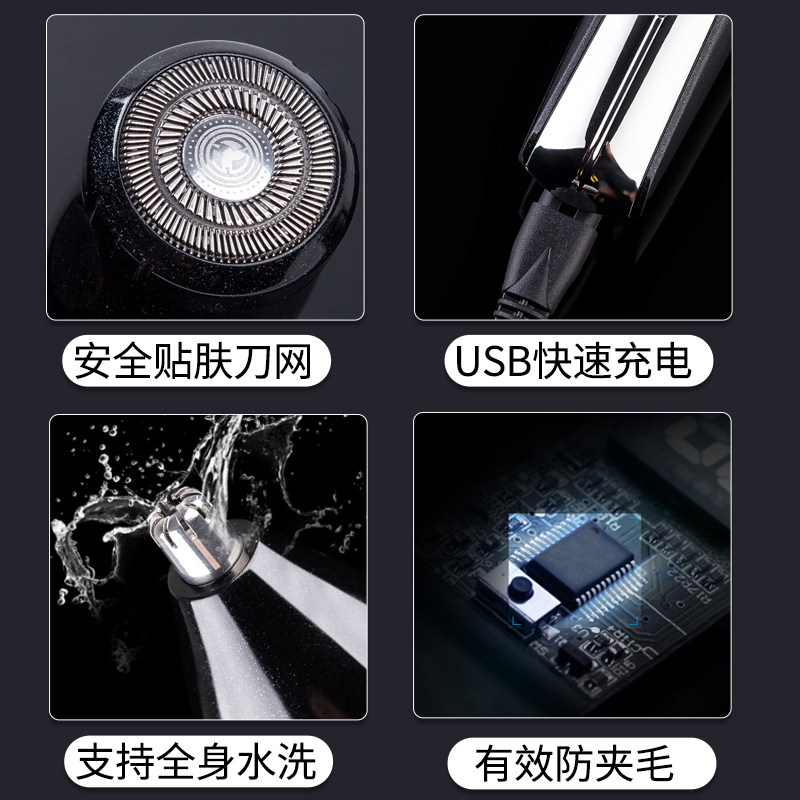 安全贴肤刀网

USB快速充电

支持全身水洗

有效防夹毛