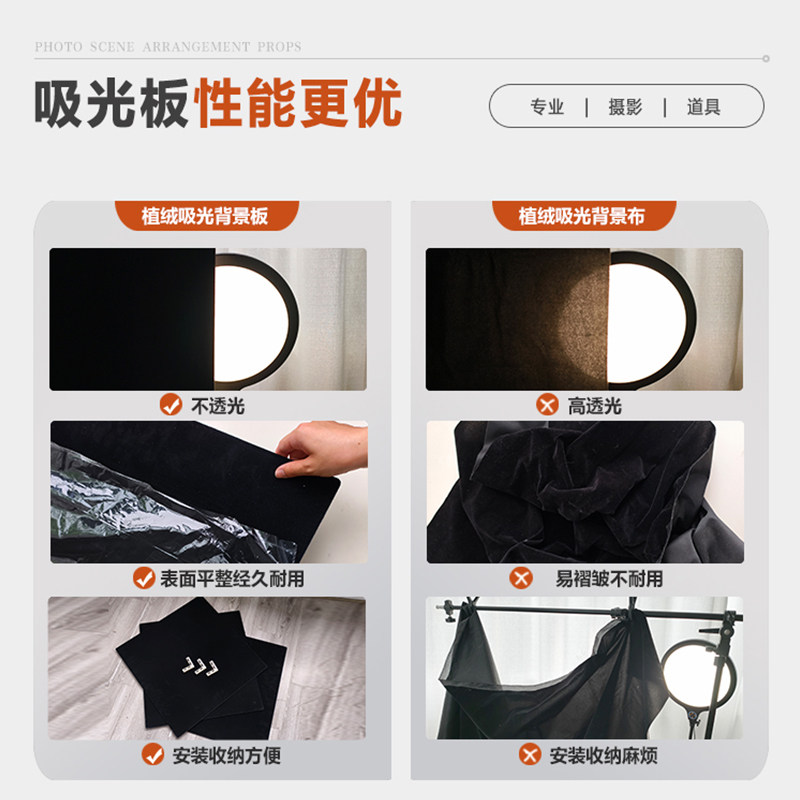 PHOTO SCENE ARRANGEMENT PROPS

吸光板性能更优

专业 | 摄影 | 道具

植绒吸光背景板

不透光

表面平整经久耐用

安装收纳方便

植绒吸光背景布

高透光

易褶皱不耐用

安装收纳麻烦