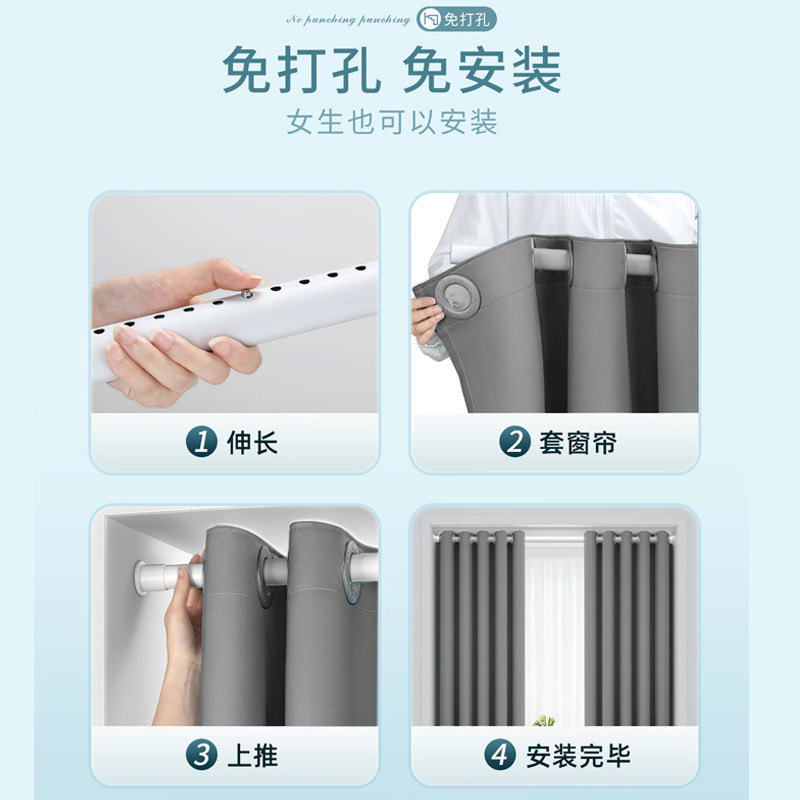 No punching punching 免打孔

免打孔 免安装

女生也可以安装

1 伸长

2 套窗帘

3 上推

4 安装完毕