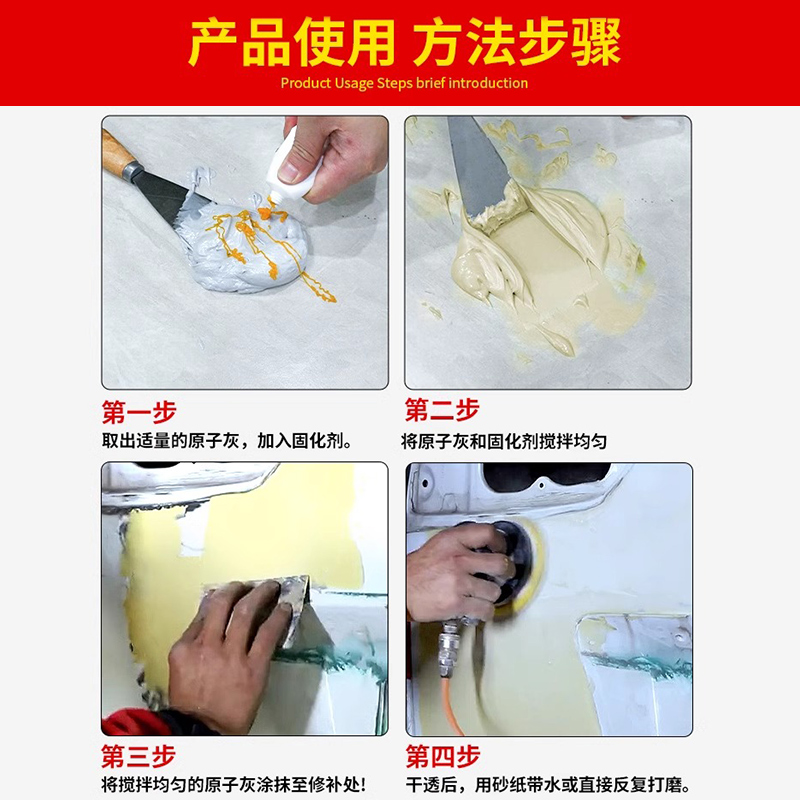 产品使用 方法步骤

Product Usage Steps brief introduction

第一步

取出适量的原子灰，加入固化剂。

第二步

将原子灰和固化剂搅拌均匀

第三步

将搅拌均匀的原子灰涂抹至修补处！

第四步

干透后，用砂纸带水或直接反复打磨。