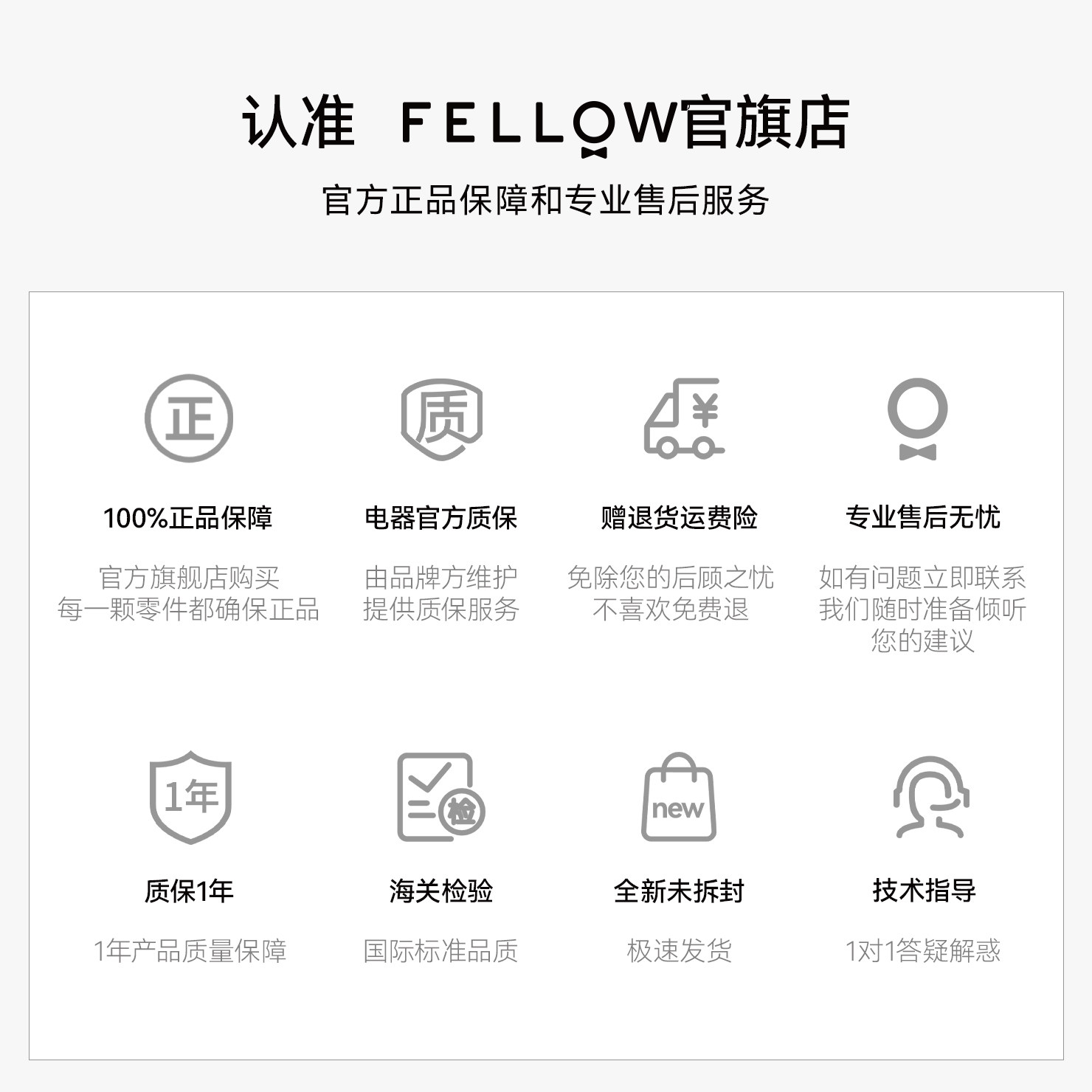 认准 FELLOW官旗店

官方正品保障和专业售后服务

正

100%正品保障

官方旗舰店购买
每一颗零件都确保正品

质

电器官方质保

由品牌方维护
提供质保服务

¥

赠退货运费险

免除您的后顾之忧
不喜欢免费退

专业售后无忧

如有问题立即联系
我们随时准备倾听
您的建议

1年

质保1年

1年产品质量保障

检

海关检验

国际标准品质

new

全新未拆封

极速发货

技术指导

1对1答疑解惑