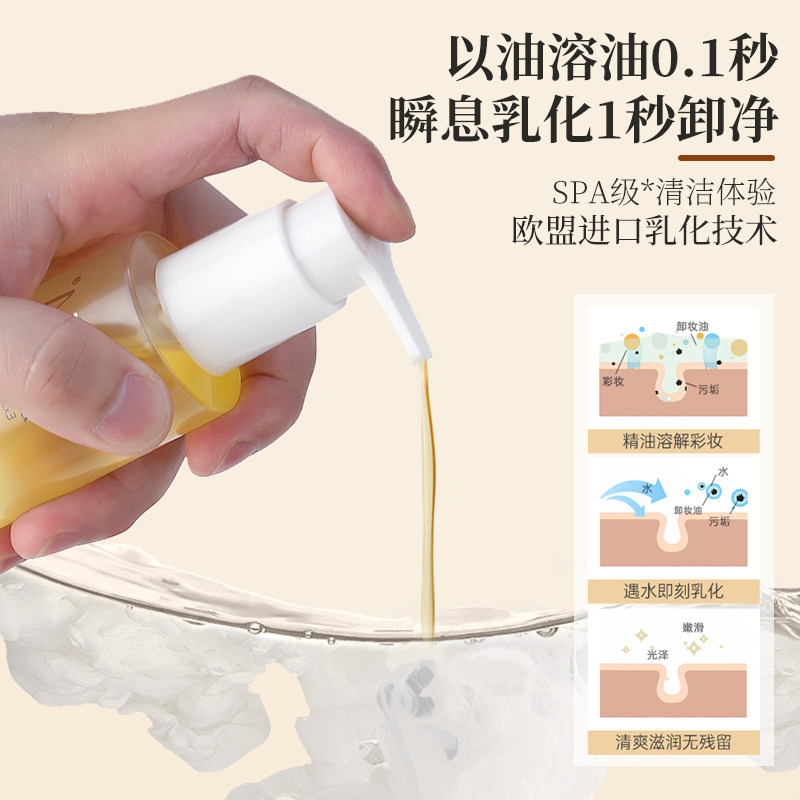 以油溶油0.1秒
瞬息乳化1秒卸净

SPA级*清洁体验
欧盟进口乳化技术

卸妆油
彩妆
污垢
精油溶解彩妆

水
水
卸妆油
污垢
遇水即刻乳化

嫩滑
光泽
清爽滋润无残留