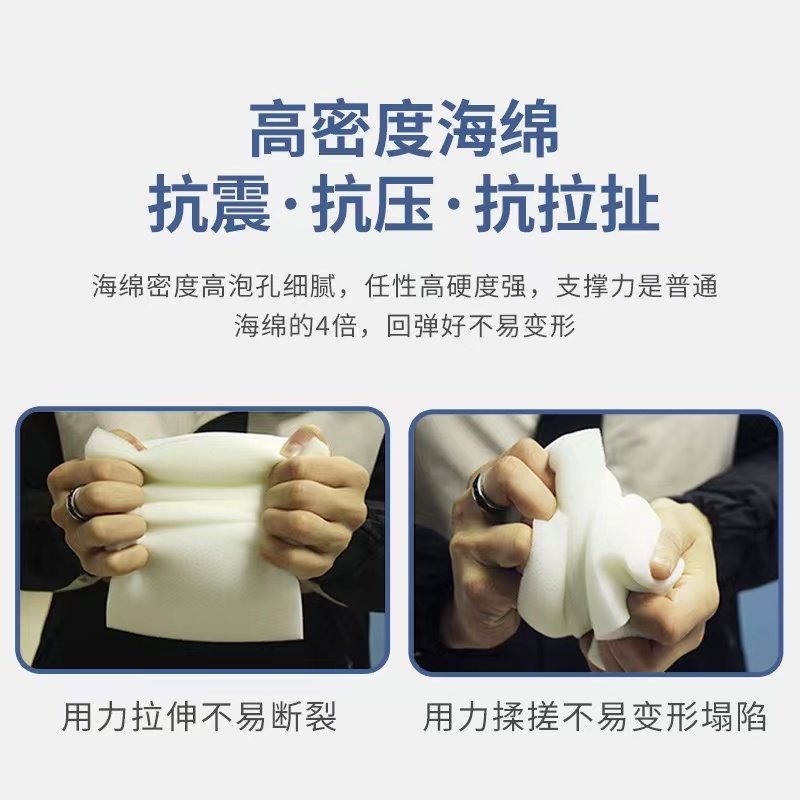 高密度海绵
抗震·抗压·抗拉扯

海绵密度高泡孔细腻，任性高硬度强，支撑力是普通海绵的4倍，回弹好不易变形

用力拉伸不易断裂

用力揉搓不易变形塌陷