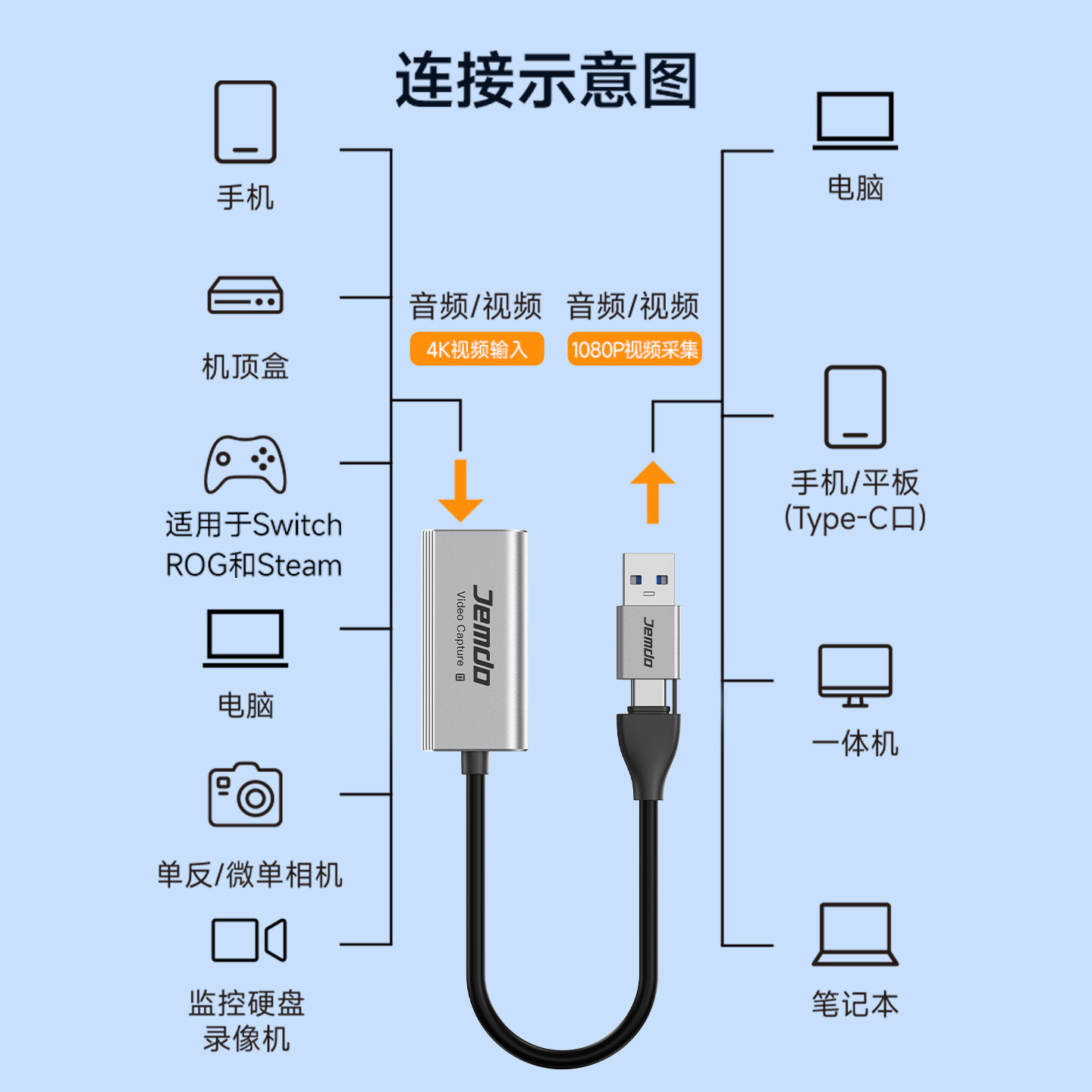 连接示意图

手机

机顶盒

适用于Switch ROG和Steam

电脑

单反/微单相机

监控硬盘录像机

音频/视频
4K视频输入

音频/视频
1080P视频采集

Jemdo
Video Capture

Jemdo

电脑

手机/平板 (Type-C口)

一体机

笔记本