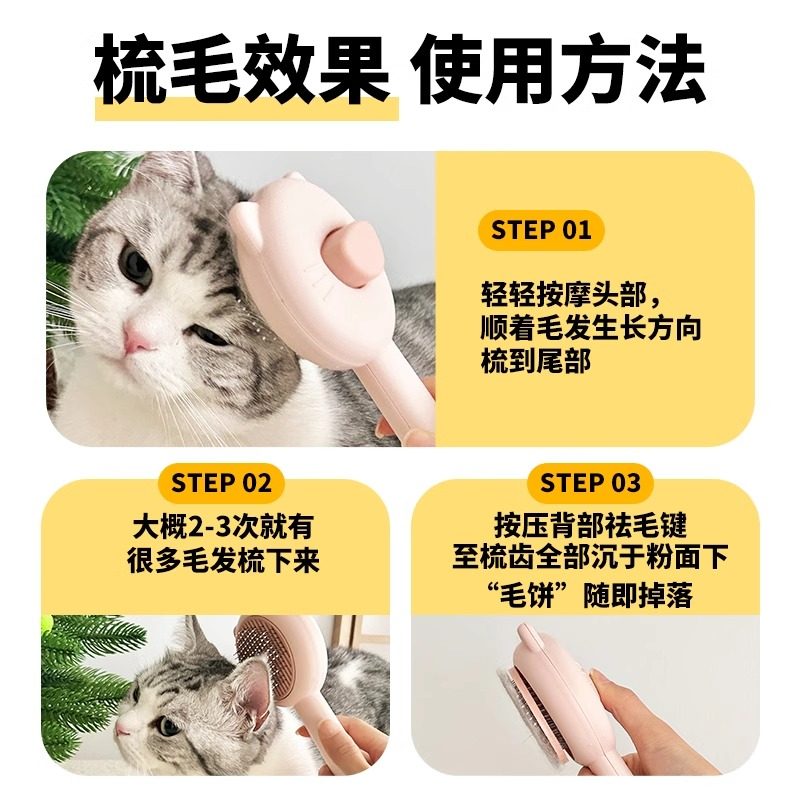 梳毛效果 使用方法

STEP 01

轻轻按摩头部，顺着毛发生长方向梳到尾部

STEP 02

大概2-3次就有很多毛发梳下来

STEP 03

按压背部祛毛键至梳齿全部沉于粉面下“毛饼”随即掉落