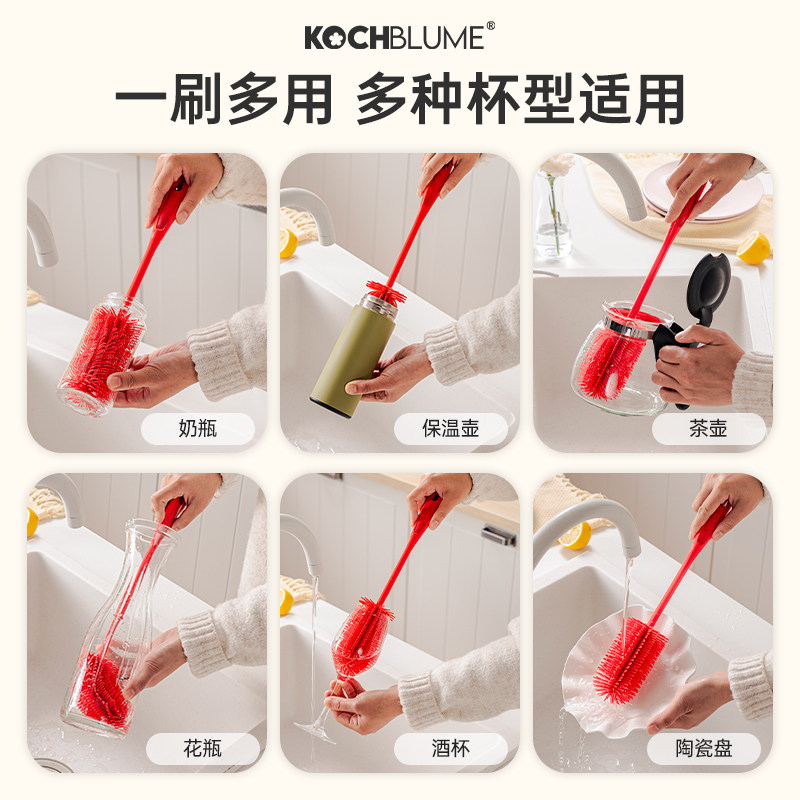 KOCHBLUME®

一刷多用 多种杯型适用

奶瓶

保温壶

茶壶

花瓶

酒杯

陶瓷盘