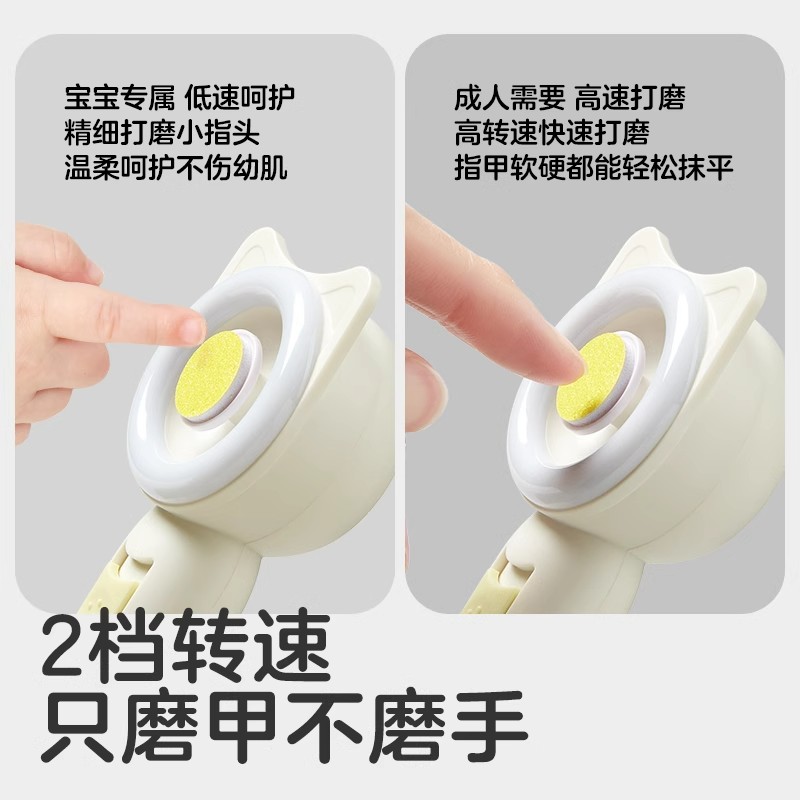 宝宝专属 低速呵护
精细打磨小指头
温柔呵护不伤幼肌

成人需要 高速打磨
高转速快速打磨
指甲软硬都能轻松抹平

2档转速
只磨甲不磨手