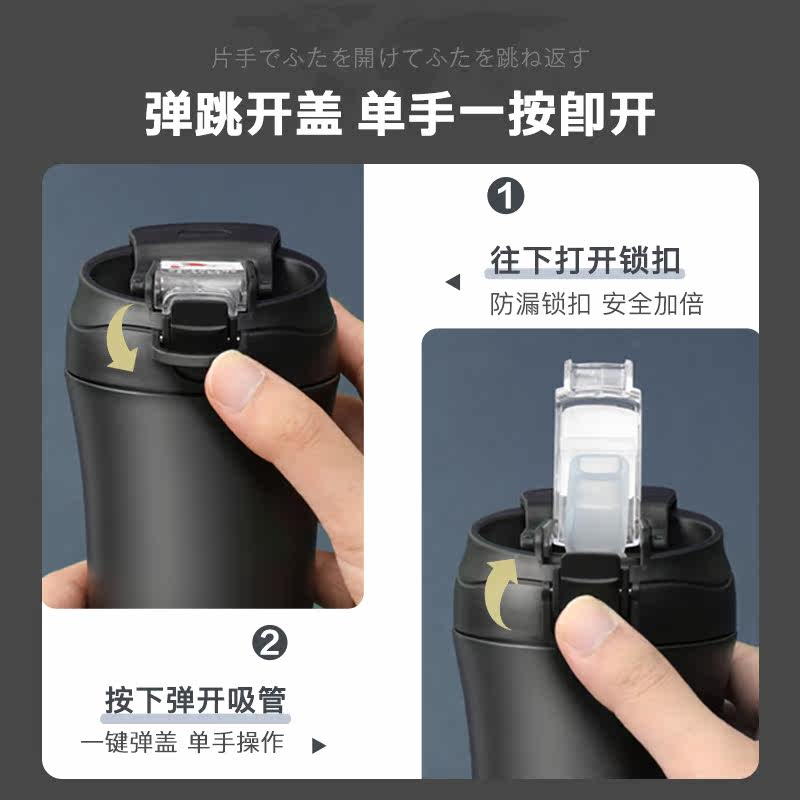 片手でふたを開けてふたを跳ね返す

弹跳开盖 单手一按即开

1

往下打开锁扣

防漏锁扣 安全加倍

2

按下弹开吸管

一键弹盖 单手操作