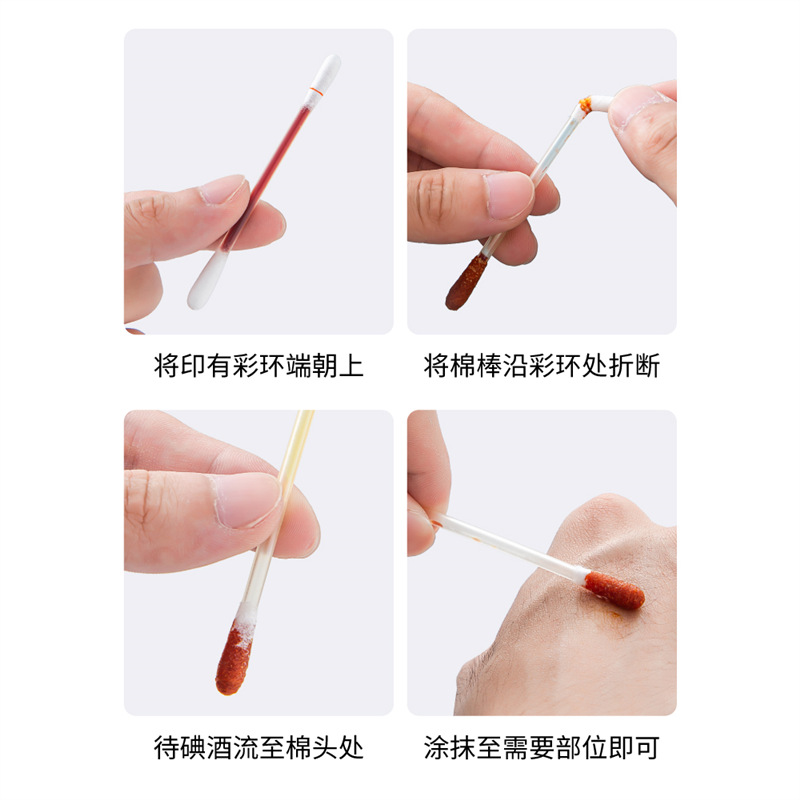 将印有彩环端朝上

将棉棒沿彩环处折断

待碘酒流至棉头处

涂抹至需要部位即可