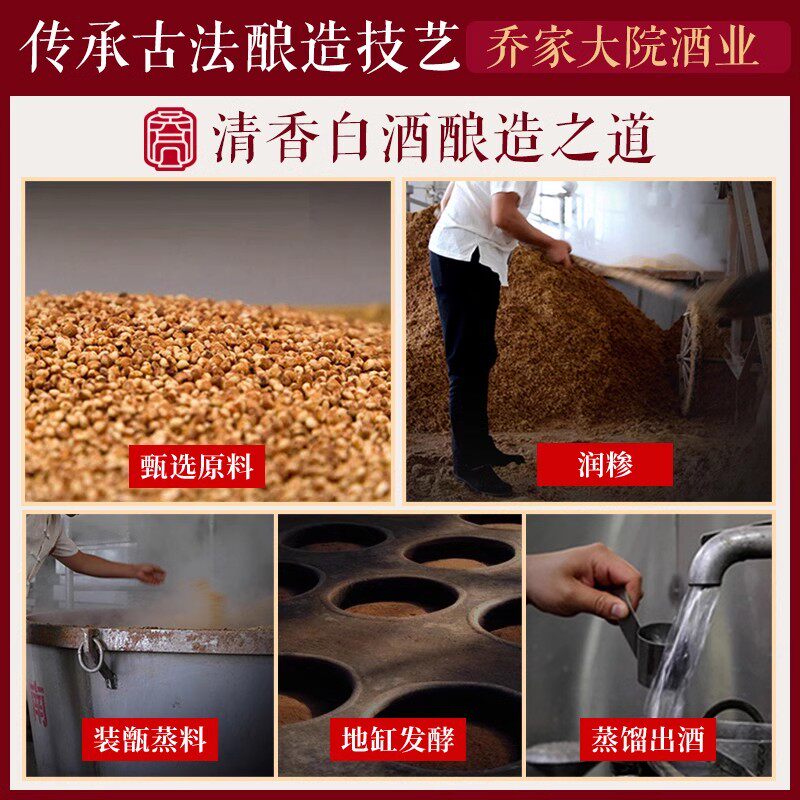 传承古法酿造技艺

乔家大院酒业

清香白酒酿造之道

甄选原料

润糁

装甑蒸料

地缸发酵

蒸馏出酒