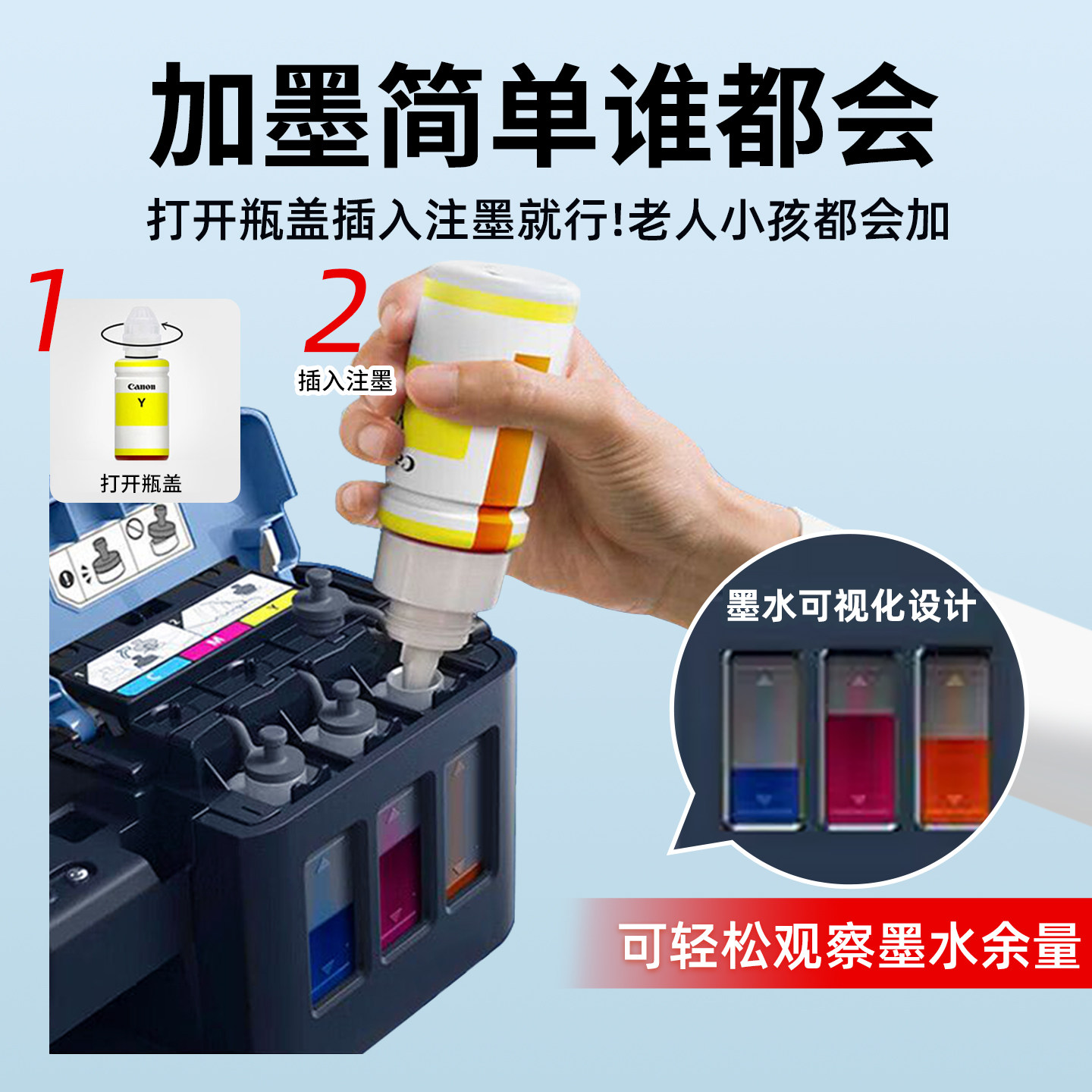 加墨简单谁都会

打开瓶盖插入注墨就行!老人小孩都会加

1

Canon
Y

打开瓶盖

2

插入注墨

C

M

Y

墨水可视化设计

可轻松观察墨水余量